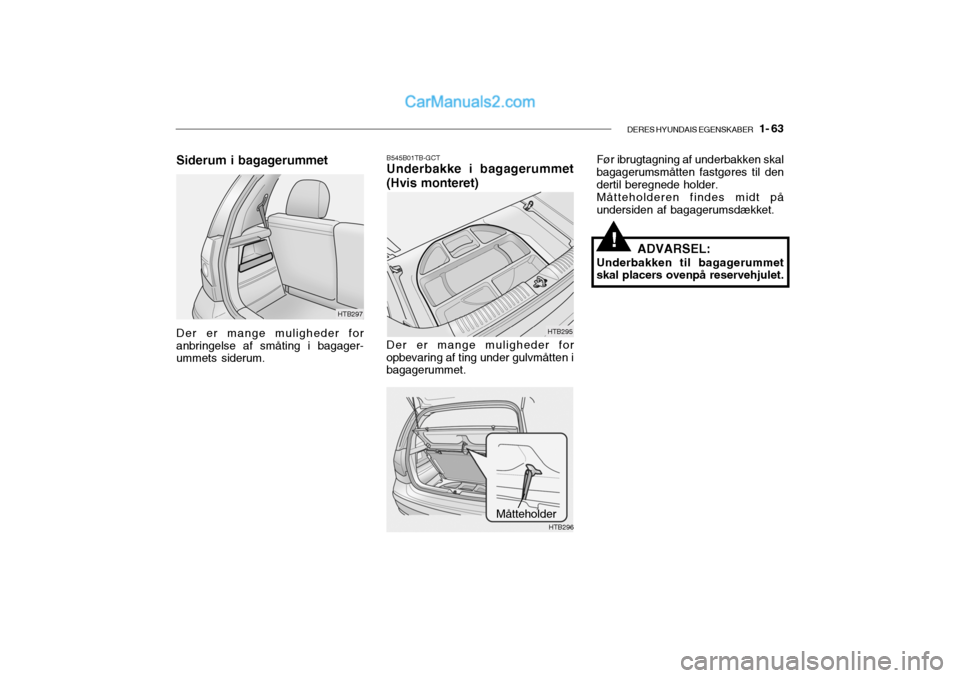 CarManuals2.com

DERES HYUNDAIS EGENSKABER 1- 63

Siderum i bagagerummet

HTB297

Der er mange muligheder for anbringelse af småting i bagagerummets siderum.

B545B01TB-GCT
Underbakke i bagagerummet (Hvis monteret)

HTB295

Der er mange muligheder for opbevaring af ting under gulvmåtten i bagagerummet.

Måtteholder

HTB296

Før ibrugtagning af underbakken skal bagagerumsmåtten fastgøres til den dertil beregnede holder.
Måtteholderen findes midt på undersiden af bagagerumsdækket.

!

ADVARSEL:
Underbakken til bagagerummet skal placers ovenpå reservehjulet.

carmanualsonline.info