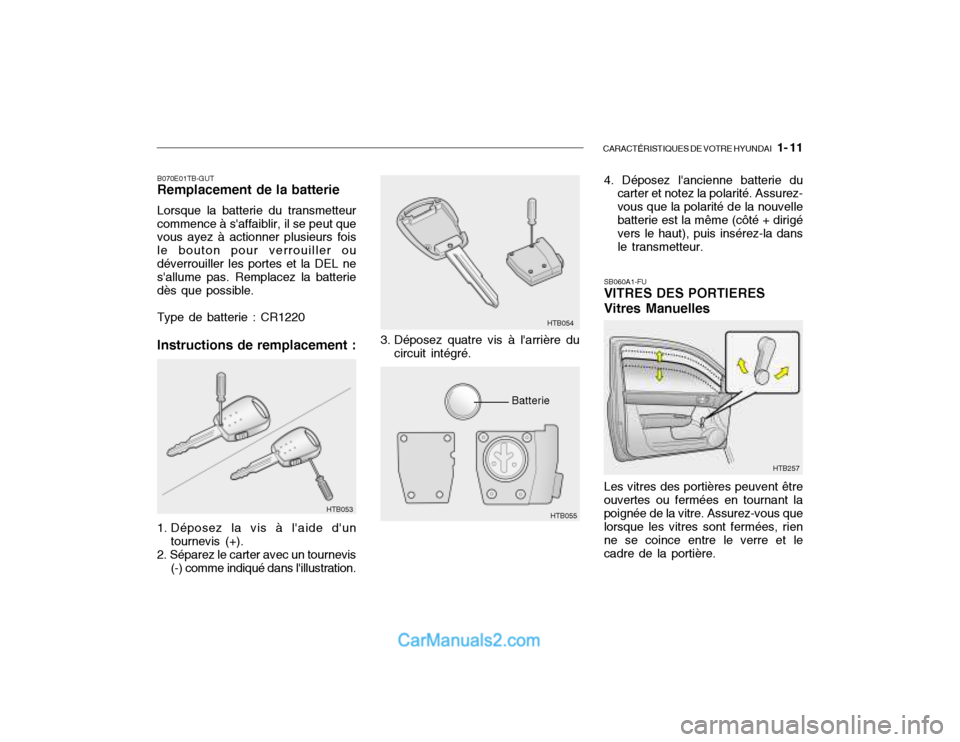 CARACTÉRISTIQUES DE VOTRE HYUNDAI 1- 11

B070E01TB-GUT
Remplacement de la batterie

Lorsque la batterie du transmetteur commence à s'affaiblir, il se peut que vous ayez à actionner plusieurs fois le bouton pour verrouiller ou déverrouiller les portes et la DEL ne s'allume pas. Remplacez la batterie dès que possible.

Type de batterie : CR1220

Instructions de remplacement :

HTB053

1. Déposez la vis à l'aide d'un tournevis (+).
2. Séparez le carter avec un tournevis (-) comme indiqué dans l'illustration.

HTB054

3. Déposez quatre vis à l'arrière du circuit intégré.

Batterie

HTB055

4. Déposez l'ancienne batterie du carter et notez la polarité. Assurez-vous que la polarité de la nouvelle batterie est la même (côté + dirigé vers le haut), puis insérez-la dans le transmetteur.

SB060A1-FU
VITRES DES PORTIERES
Vitres Manuelles

HTB257

Les vitres des portières peuvent être ouvertes ou fermées en tournant la poignée de la vitre. Assurez-vous que lorsque les vitres sont fermées, rien ne se coince entre le verre et le cadre de la portière.

CarManuals2.com

carmanualsonline.info