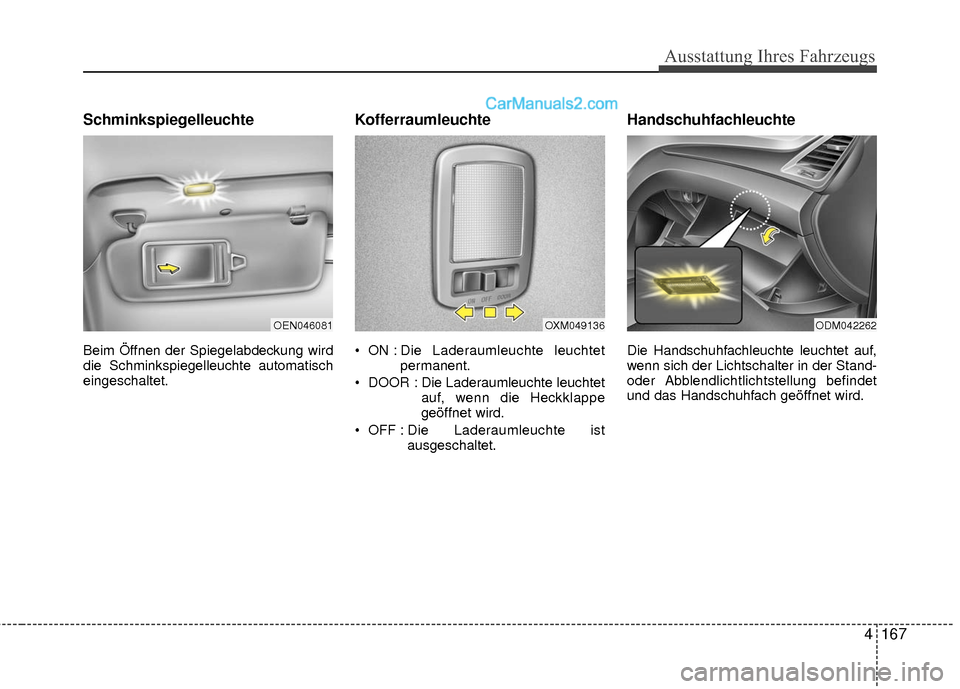 Ausstattung Ihres Fahrzeugs

CarManuals2.com

Schminkspiegelleuchte

OEN046081

Beim Öffnen der Spiegelabdeckung wird die Schminkspiegelleuchte automatisch eingeschaltet.

Kofferraumleuchte

ON OFF DOOR

OXM049136

• ON : Die Laderaumleuchte leuchtet permanent.

• DOOR : Die Laderaumleuchte leuchtet auf, wenn die Heckklappe geöffnet wird.

• OFF : Die Laderaumleuchte ist ausgeschaltet.

Handschuhfachleuchte

ODM042262

Die Handschuhfachleuchte leuchtet auf, wenn sich der Lichtschalter in der Stand- oder Abblendlichtlichtstellung befindet und das Handschuhfach geöffnet wird.

4 167

carmanualsonline.info