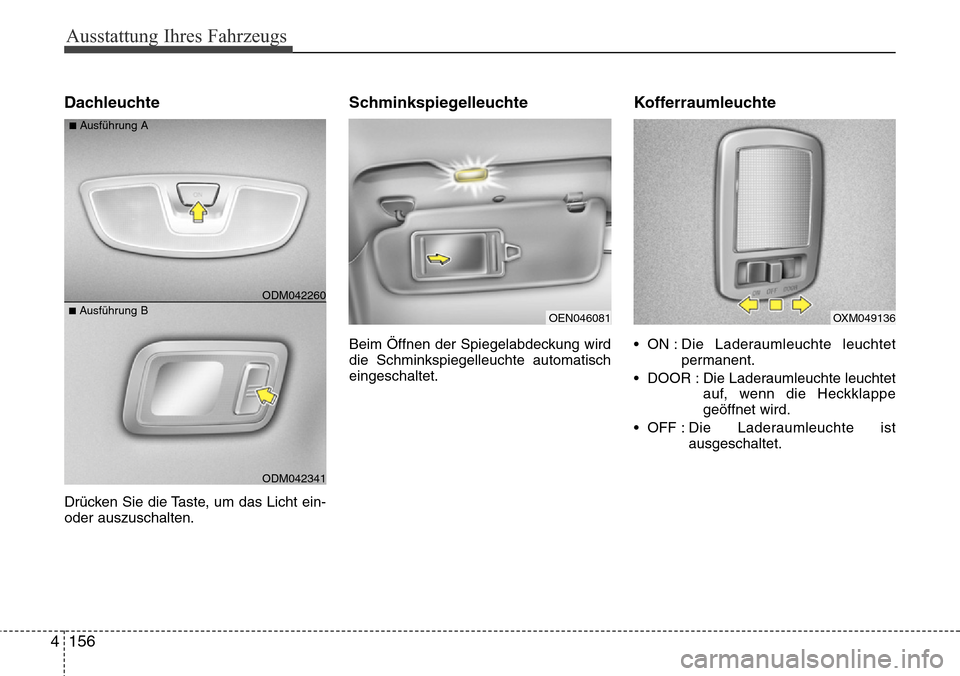 Ausstattung Ihres Fahrzeugs

Dachleuchte

■ Ausführung A

ON

ODM042260

■ Ausführung B

ODM042341

Drücken Sie die Taste, um das Licht ein- oder auszuschalten.

Schminkspiegelleuchte

OEN046081

Beim Öffnen der Spiegelabdeckung wird die Schminkspiegelleuchte automatisch eingeschaltet.

Kofferraumleuchte

ON OFF DOOR

OXM049136

• ON : Die Laderaumleuchte leuchtet permanent.

• DOOR : Die Laderaumleuchte leuchtet auf, wenn die Heckklappe geöffnet wird.

• OFF : Die Laderaumleuchte ist ausgeschaltet.

4 156

carmanualsonline.info