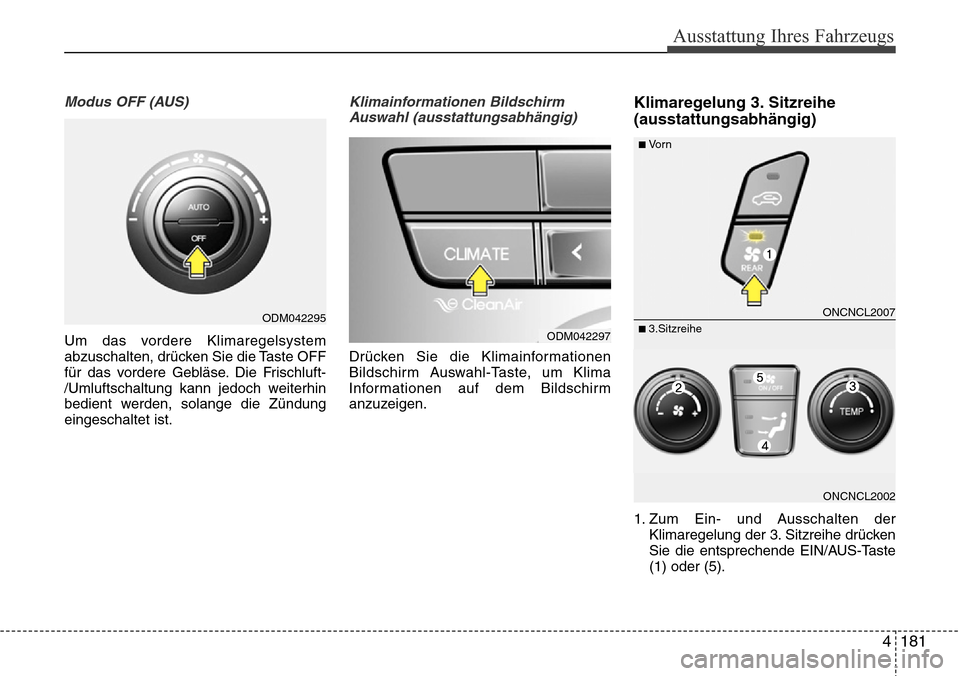 Ausstattung Ihres Fahrzeugs

Modus OFF (AUS)

AUTO
OFF

ODM042295

Um das vordere Klimaregelsystem abzuschalten, drücken Sie die Taste OFF für das vordere Gebläse. Die Frischluft-/Umluftschaltung kann jedoch weiterhin bedient werden, solange die Zündung eingeschaltet ist.

Klimainformationen Bildschirm Auswahl (ausstattungsabhängig)

CLIMATE
CleanAir

ODM042297

Drücken Sie die Klimainformationen Bildschirm Auswahl-Taste, um Klima Informationen auf dem Bildschirm anzuzeigen.

Klimaregelung 3. Sitzreihe (ausstattungsabhängig)

■ Vorn

1
REAR

ONCNCL2007

■ 3.Sitzreihe

2
5
ON / OFF
3
TEMP
4

ONCNCL2002

1. Zum Ein- und Ausschalten der Klimaregelung der 3. Sitzreihe drücken Sie die entsprechende EIN/AUS-Taste (1) oder (5).

4 181

carmanualsonline.info