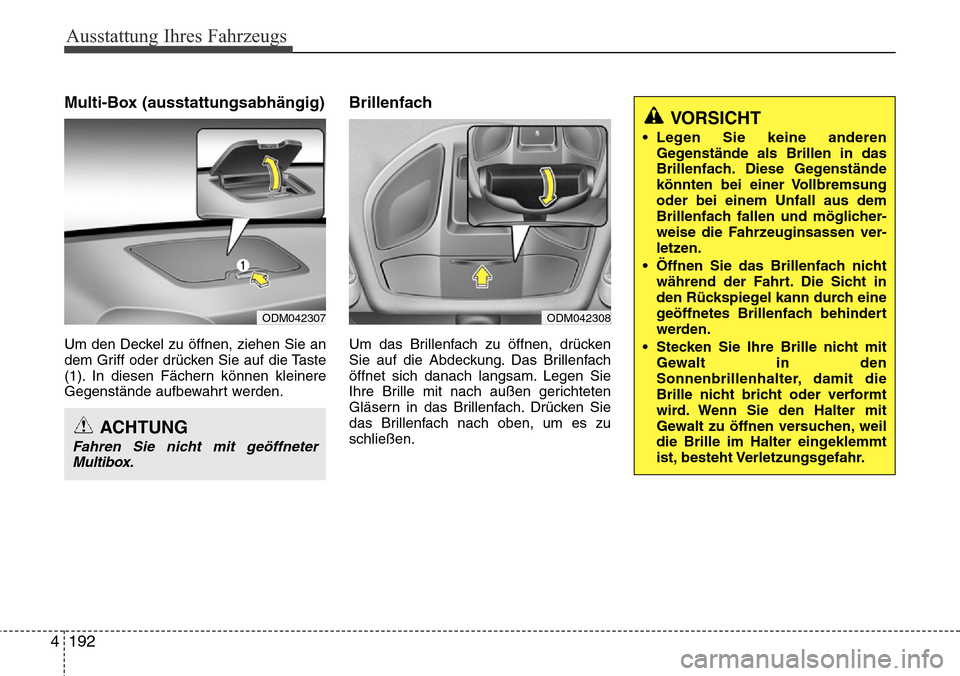 Ausstattung Ihres Fahrzeugs

Multi-Box (ausstattungsabhängig)

1

ODM042307

Um den Deckel zu öffnen, ziehen Sie an dem Griff oder drücken Sie auf die Taste (1). In diesen Fächern können kleinere Gegenstände aufbewahrt werden.

ACHTUNG

Fahren Sie nicht mit geöffneter Multibox.

Brillenfach

ODM042308

Um das Brillenfach zu öffnen, drücken Sie auf die Abdeckung. Das Brillenfach öffnet sich danach langsam. Legen Sie Ihre Brille mit nach außen gerichteten Gläsern in das Brillenfach. Drücken Sie das Brillenfach nach oben, um es zu schließen.

VORSICHT

• Legen Sie keine anderen Gegenstände als Brillen in das Brillenfach. Diese Gegenstände könnten bei einer Vollbremsung oder bei einem Unfall aus dem Brillenfach fallen und möglicherweise die Fahrzeuginsassen verletzen.

• Öffnen Sie das Brillenfach nicht während der Fahrt. Die Sicht in den Rückspiegel kann durch eine geöffnetes Brillenfach behindert werden.

• Stecken Sie Ihre Brille nicht mit Gewalt in den Sonnenbrillenhalter, damit die Brille nicht bricht oder verformt wird. Wenn Sie den Halter mit Gewalt zu öffnen versuchen, weil die Brille im Halter eingeklemmt ist, besteht Verletzungsgefahr.

4 192

carmanualsonline.info