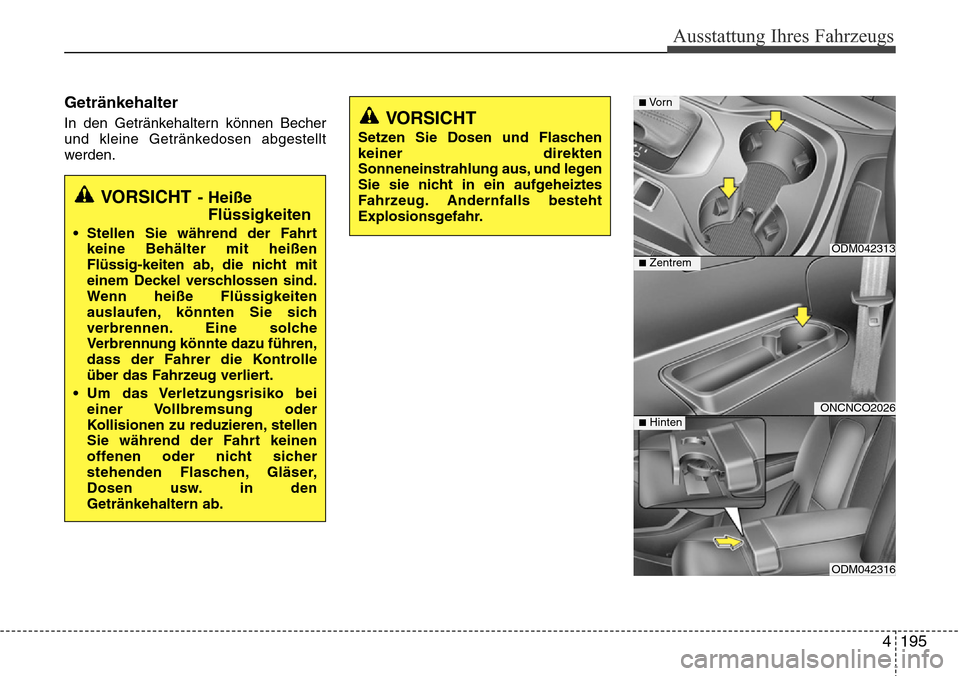 Ausstattung Ihres Fahrzeugs

Getränkehalter

In den Getränkehaltern können Becher und kleine Getränkedosen abgestellt werden.

VORSICHT - Heiße Flüssigkeiten

• Stellen Sie während der Fahrt keine Behälter mit heißen Flüssig-keiten ab, die nicht mit einem Deckel verschlossen sind. Wenn heiße Flüssigkeiten auslaufen, könnten Sie sich verbrennen. Eine solche Verbrennung könnte dazu führen, dass der Fahrer die Kontrolle über das Fahrzeug verliert.

• Um das Verletzungsrisiko bei einer Vollbremsung oder Kollisionen zu reduzieren, stellen Sie während der Fahrt keinen offenen oder nicht sicher stehenden Flaschen, Gläser, Dosen usw. in den Getränkehaltern ab.

VORSICHT

Setzen Sie Dosen und Flaschen keiner direkten Sonneneinstrahlung aus, und legen Sie sie nicht in ein aufgeheiztes Fahrzeug. Andernfalls besteht Explosionsgefahr.

■ Vorn

ODM042313

■ Zentrem

ONCNCO2026

■ Hinten

ODM042316

4 195

carmanualsonline.info