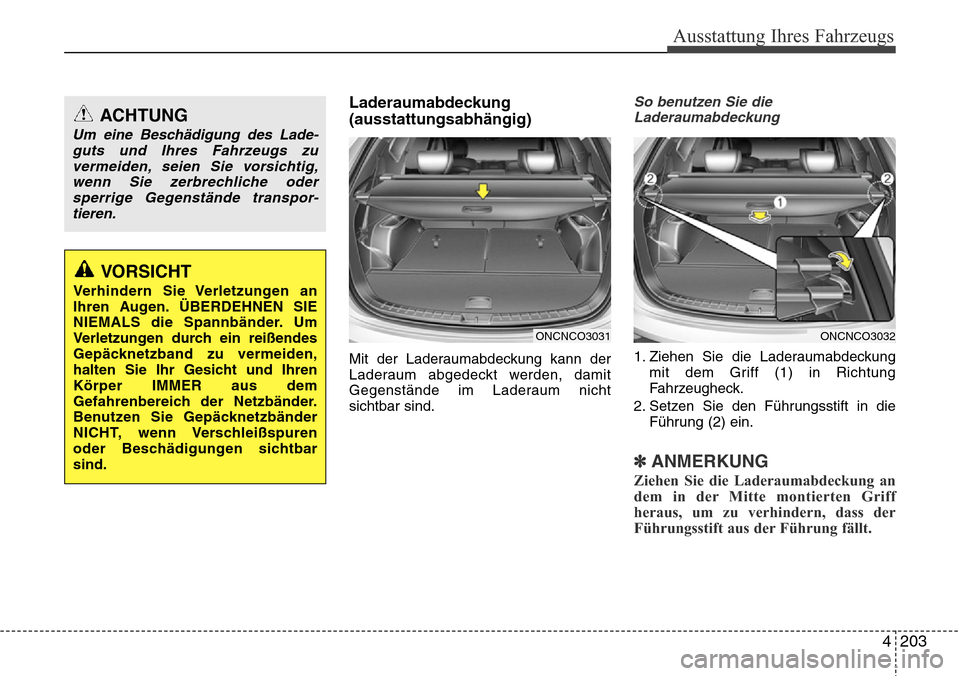 Ausstattung Ihres Fahrzeugs

ACHTUNG

Um eine Beschädigung des Ladeguts und Ihres Fahrzeugs zu vermeiden, seien Sie vorsichtig, wenn Sie zerbrechliche oder sperrige Gegenstände transportieren.

VORSICHT

Verhindern Sie Verletzungen an Ihren Augen. ÜBERDEHNEN SIE NIEMALS die Spannbänder. Um Verletzungen durch ein reißendes Gepäcknetzband zu vermeiden, halten Sie Ihr Gesicht und Ihren Körper IMMER aus dem Gefahrenbereich der Netzbänder. Benutzen Sie Gepäcknetzbänder NICHT, wenn Verschleißspuren oder Beschädigungen sichtbar sind.

Laderaumabdeckung (ausstattungsabhängig)

ONCNCO3031

Mit der Laderaumabdeckung kann der Laderaum abgedeckt werden, damit Gegenstände im Laderaum nicht sichtbar sind.

So benutzen Sie die Laderaumabdeckung

2
1
2

ONCNCO3032

1. Ziehen Sie die Laderaumabdeckung mit dem Griff (1) in Richtung Fahrzeugheck.
2. Setzen Sie den Führungsstift in die Führung (2) ein.

✽ ANMERKUNG
Ziehen Sie die Laderaumabdeckung an dem in der Mitte montierten Griff heraus, um zu verhindern, dass der Führungsstift aus der Führung fällt.

4 203

carmanualsonline.info