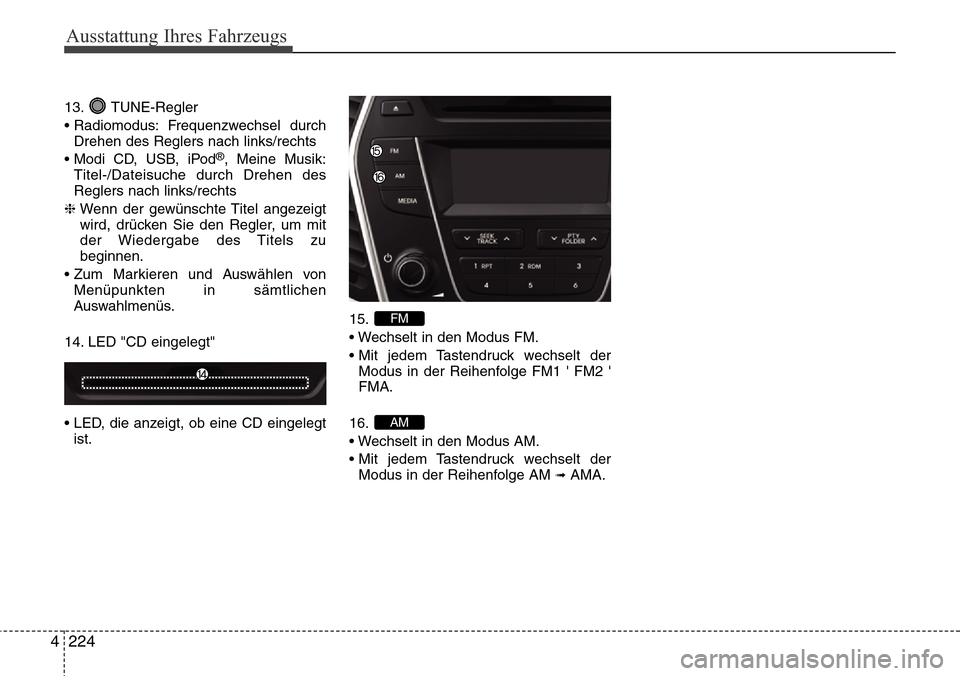 Ausstattung Ihres Fahrzeugs

13. TUNE-Regler

• Radiomodus: Frequenzwechsel durch Drehen des Reglers nach links/rechts

• Modi CD, USB, iPod®, Meine Musik: Titel-/Dateisuche durch Drehen des Reglers nach links/rechts

❈ Wenn der gewünschte Titel angezeigt wird, drücken Sie den Regler, um mit der Wiedergabe des Titels zu beginnen.

• Zum Markieren und Auswählen von Menüpunkten in sämtlichen Auswahlmenüs.

14. LED "CD eingelegt"

14

• LED, die anzeigt, ob eine CD eingelegt ist.

15 FM
16 AM
MEDIA
SEEK TRACK
PTY FOLDER
1 RPT
2 RDM
3
4
5
6

15. FM

• Wechselt in den Modus FM.

• Mit jedem Tastendruck wechselt der Modus in der Reihenfolge FM1 ' FM2 ' FMA.

16. AM

• Wechselt in den Modus AM.

• Mit jedem Tastendruck wechselt der Modus in der Reihenfolge AM ➟ AMA.

4 224

carmanualsonline.info