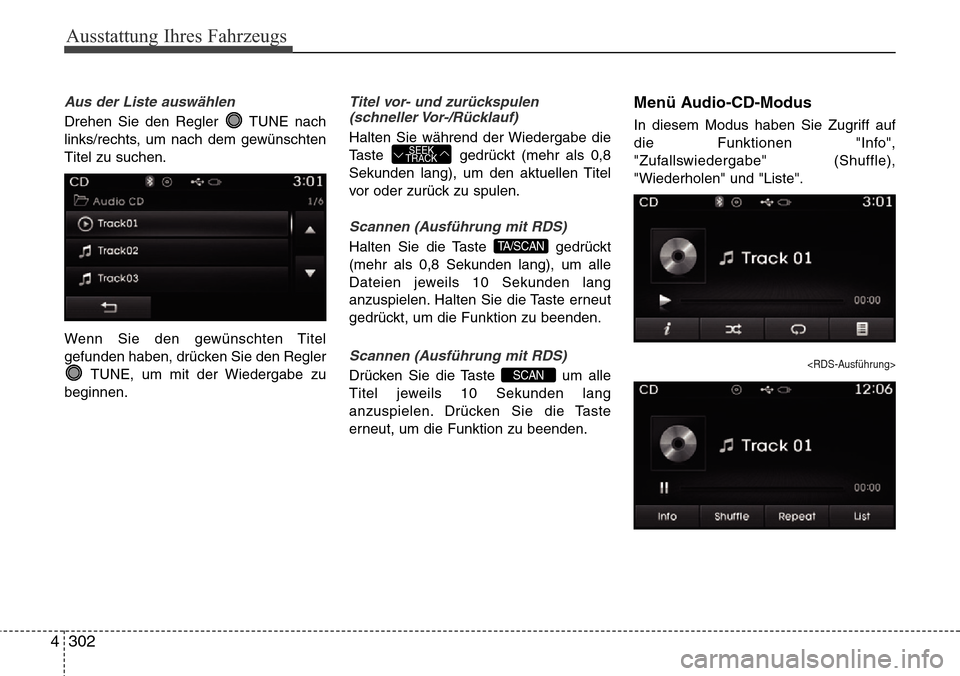 Ausstattung Ihres Fahrzeugs

Aus der Liste auswählen

Drehen Sie den Regler TUNE nach links/rechts, um nach dem gewünschten Titel zu suchen.

CD 3:01
Audio CD 1/6
Track01
Track02
Track03

Wenn Sie den gewünschten Titel gefunden haben, drücken Sie den Regler TUNE, um mit der Wiedergabe zu beginnen.

Titel vor- und zurückspulen (schneller Vor-/Rücklauf)

Halten Sie während der Wiedergabe die Taste SEEK TRACK gedrückt (mehr als 0,8 Sekunden lang), um den aktuellen Titel vor oder zurück zu spulen.

Scannen (Ausführung mit RDS)

Halten Sie die Taste TA/SCAN gedrückt (mehr als 0,8 Sekunden lang), um alle Dateien jeweils 10 Sekunden lang anzuspielen. Halten Sie die Taste erneut gedrückt, um die Funktion zu beenden.

Scannen (Ausführung mit RDS)

Drücken Sie die Taste SCAN um alle Titel jeweils 10 Sekunden lang anzuspielen. Drücken Sie die Taste erneut, um die Funktion zu beenden.

Menü Audio-CD-Modus

In diesem Modus haben Sie Zugriff auf die Funktionen "Info", "Zufallswiedergabe" (Shuffle), "Wiederholen" und "Liste".

CD 3:01
Track 01
00:00

<RDS-Ausführung>

CD 12:06
Track 01
00:00
Info Shuffle Repeat List

4 302

carmanualsonline.info