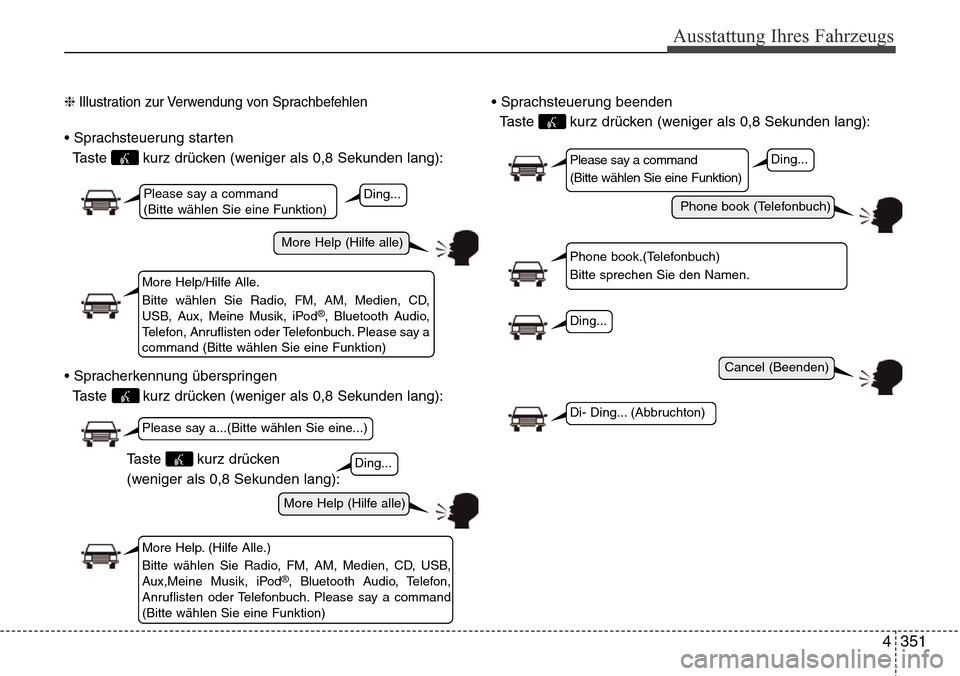 Ausstattung Ihres Fahrzeugs

❈ Illustration zur Verwendung von Sprachbefehlen

• Sprachsteuerung starten
Taste kurz drücken (weniger als 0,8 Sekunden lang):

Please say a command
(Bitte wählen Sie eine Funktion)

Ding...

More Help (Hilfe alle)

More Help/Hilfe Alle.
Bitte wählen Sie Radio, FM, AM, Medien, CD, USB, Aux, Meine Musik, iPod®, Bluetooth Audio, Telefon, Anruflisten oder Telefonbuch. Please say a command (Bitte wählen Sie eine Funktion)

• Spracherkennung überspringen
Taste kurz drücken (weniger als 0,8 Sekunden lang):

Please say a...(Bitte wählen Sie eine...)

Taste kurz drücken
(weniger als 0,8 Sekunden lang):

Ding...

More Help (Hilfe alle)

More Help. (Hilfe Alle.)
Bitte wählen Sie Radio, FM, AM, Medien, CD, USB, Aux,Meine Musik, iPod®, Bluetooth Audio, Telefon, Anruflisten oder Telefonbuch. Please say a command (Bitte wählen Sie eine Funktion)

• Sprachsteuerung beenden
Taste kurz drücken (weniger als 0,8 Sekunden lang):

Please say a command
(Bitte wählen Sie eine Funktion)

Ding...

Phone book (Telefonbuch)

Phone book.(Telefonbuch)
Bitte sprechen Sie den Namen.

Ding...

Cancel (Beenden)

Di- Ding... (Abbruchton)

4 351

carmanualsonline.info