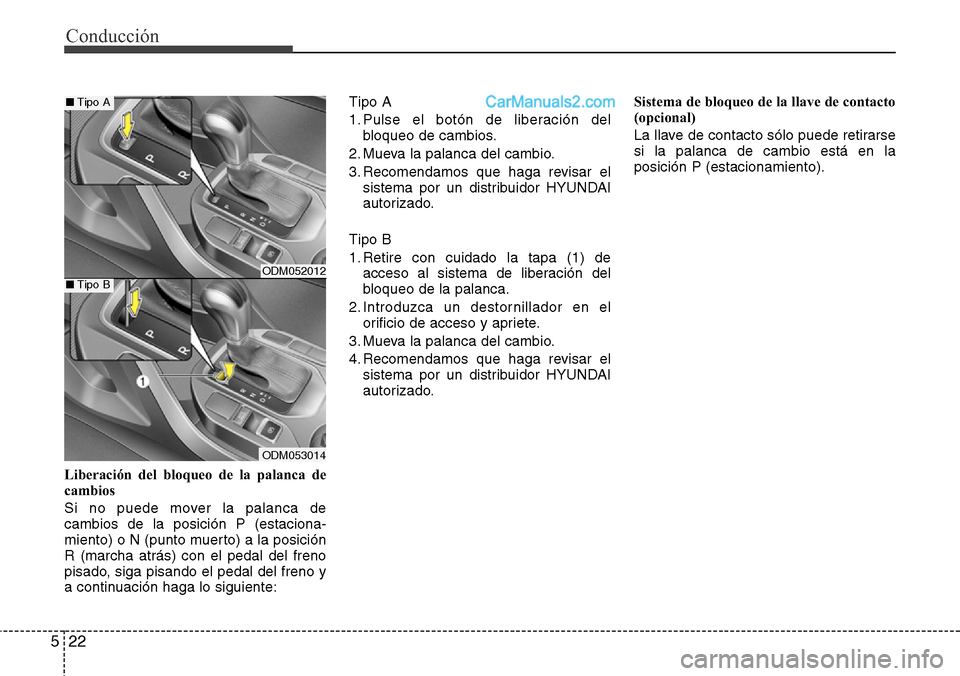 Conducción

■ Tipo A

P

R

ODM052012

■ Tipo B

P

R

1

ODM053014

Liberación del bloqueo de la palanca de cambios

Si no puede mover la palanca de cambios de la posición P (estacionamiento) o N (punto muerto) a la posición R (marcha atrás) con el pedal del freno pisado, siga pisando el pedal del freno y a continuación haga lo siguiente:

Tipo A

CarManuals2.com

1. Pulse el botón de liberación del bloqueo de cambios.

2. Mueva la palanca del cambio.

3. Recomendamos que haga revisar el sistema por un distribuidor HYUNDAI autorizado.

Tipo B

1. Retire con cuidado la tapa (1) de acceso al sistema de liberación del bloqueo de la palanca.

2. Introduzca un destornillador en el orificio de acceso y apriete.

3. Mueva la palanca del cambio.

4. Recomendamos que haga revisar el sistema por un distribuidor HYUNDAI autorizado.

Sistema de bloqueo de la llave de contacto (opcional)

La llave de contacto sólo puede retirarse si la palanca de cambio está en la posición P (estacionamiento).

5 22

carmanualsonline.info