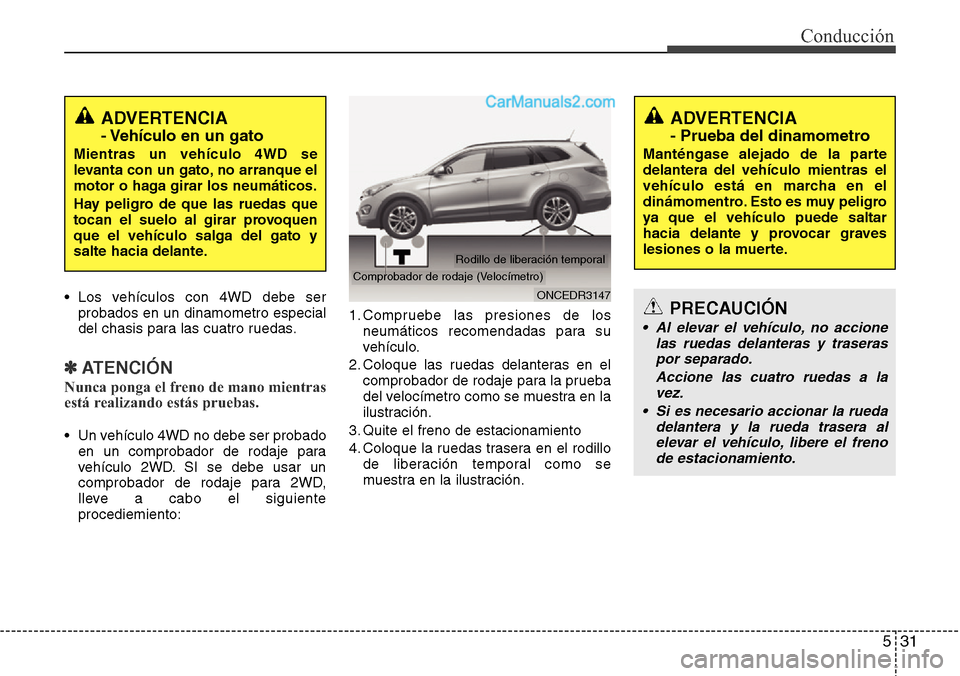 Conducción

ADVERTENCIA
- Vehículo en un gato

Mientras un vehículo 4WD se levanta con un gato, no arranque el motor o haga girar los neumáticos.

Hay peligro de que las ruedas que tocan el suelo al girar provoquen que el vehículo salga del gato y salte hacia delante.

• Los vehículos con 4WD debe ser probados en un dinamometro especial del chasis para las cuatro ruedas.

✽ ATENCIÓN

Nunca ponga el freno de mano mientras está realizando estás pruebas.

• Un vehículo 4WD no debe ser probado en un comprobador de rodaje para vehículo 2WD. SI se debe usar un comprobador de rodaje para 2WD, lleve a cabo el siguiente procediemiento:

CarManuals2.com

Rodillo de liberación temporal

Comprobador de rodaje (Velocímetro)

ONCEDR3147

1. Compruebe las presiones de los neumáticos recomendadas para su vehículo.
2. Coloque las ruedas delanteras en el comprobador de rodaje para la prueba del velocímetro como se muestra en la ilustración.
3. Quite el freno de estacionamiento
4. Coloque la ruedas trasera en el rodillo de liberación temporal como se muestra en la ilustración.

ADVERTENCIA
- Prueba del dinamometro

Manténgase alejado de la parte delantera del vehículo mientras el vehículo está en marcha en el dinámomentro. Esto es muy peligro ya que el vehículo puede saltar hacia delante y provocar graves lesiones o la muerte.

PRECAUCIÓN

• Al elevar el vehículo, no accione las ruedas delanteras y traseras por separado.

Accione las cuatro ruedas a la vez.

• Si es necesario accionar la rueda delantera y la rueda trasera al elevar el vehículo, libere el freno de estacionamiento.

5 31

carmanualsonline.info