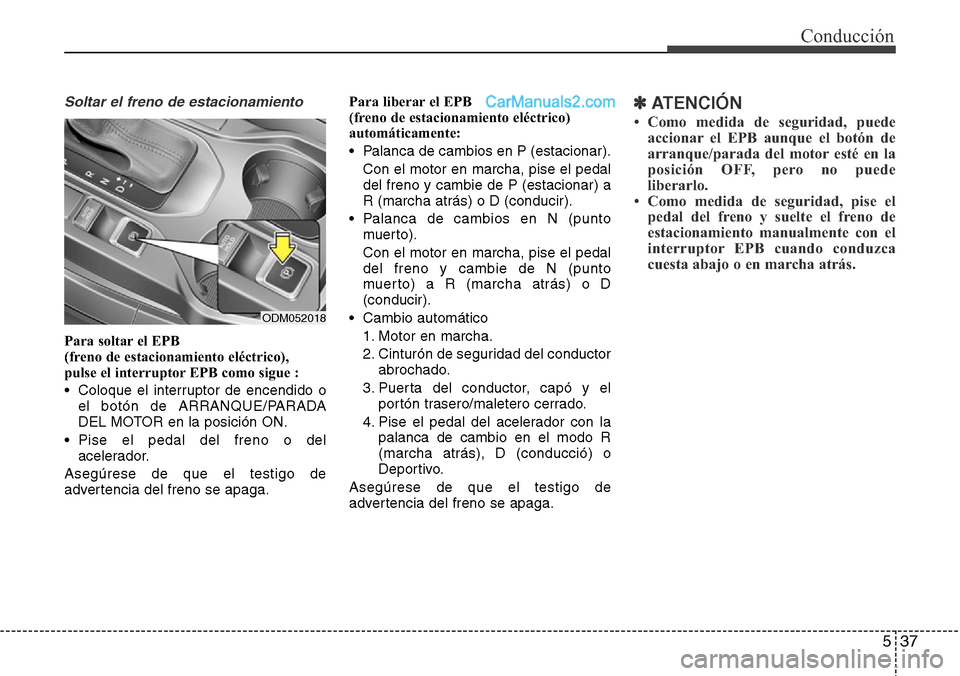 Conducción

Soltar el freno de estacionamiento

ODM052018

Para soltar el EPB
(freno de estacionamiento eléctrico),
pulse el interruptor EPB como sigue :

• Coloque el interruptor de encendido o el botón de ARRANQUE/PARADA DEL MOTOR en la posición ON.
• Pise el pedal del freno o del acelerador.

Asegúrese de que el testigo de advertencia del freno se apaga.

Para liberar el EPB
CarManuals2.com
(freno de estacionamiento eléctrico)
automáticamente:

• Palanca de cambios en P (estacionar).
Con el motor en marcha, pise el pedal del freno y cambie de P (estacionar) a R (marcha atrás) o D (conducir).
• Palanca de cambios en N (punto muerto).
Con el motor en marcha, pise el pedal del freno y cambie de N (punto muerto) a R (marcha atrás) o D (conducir).
• Cambio automático
1. Motor en marcha.
2. Cinturón de seguridad del conductor abrochado.
3. Puerta del conductor, capó y el portón trasero/maletero cerrado.
4. Pise el pedal del acelerador con la palanca de cambio en el modo R (marcha atrás), D (conducció) o Deportivo.

Asegúrese de que el testigo de advertencia del freno se apaga.

✽ ATENCIÓN
• Como medida de seguridad, puede accionar el EPB aunque el botón de arranque/parada del motor esté en la posición OFF, pero no puede liberarlo.
• Como medida de seguridad, pise el pedal del freno y suelte el freno de estacionamiento manualmente con el interruptor EPB cuando conduzca cuesta abajo o en marcha atrás.

5 37

carmanualsonline.info