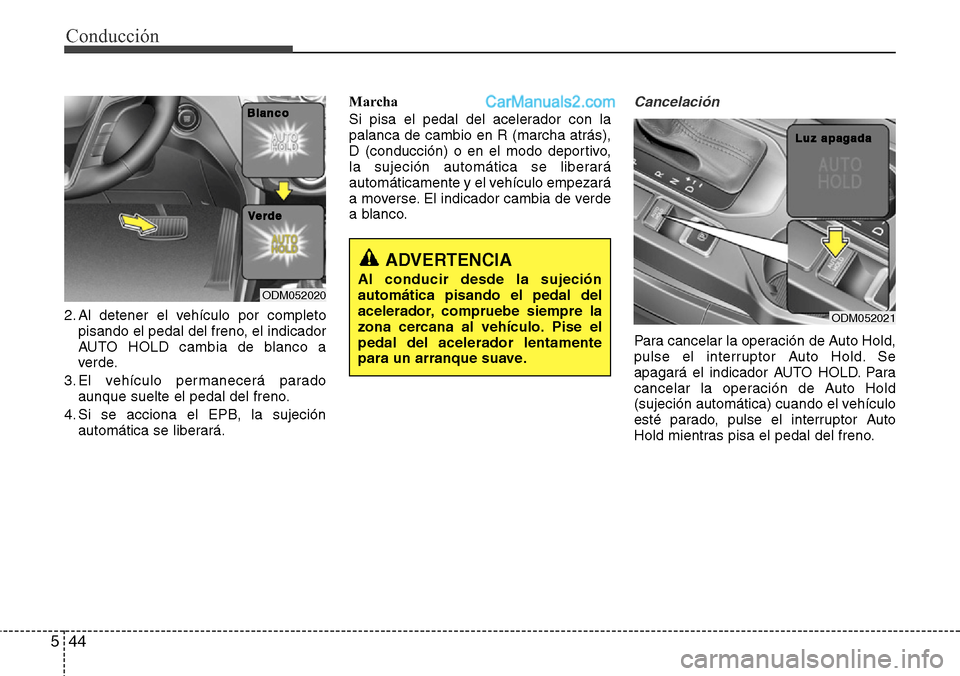 Conducción

Blanco

AUTO HOLD

Verde

AUTO HOLD

ODM052020

2. Al detener el vehículo por completo pisando el pedal del freno, el indicador AUTO HOLD cambia de blanco a verde.

3. El vehículo permanecerá parado aunque suelte el pedal del freno.

4. Si se acciona el EPB, la sujeción automática se liberará.

Marcha

CarManuals2.com

Si pisa el pedal del acelerador con la palanca de cambio en R (marcha atrás), D (conducción) o en el modo deportivo, la sujeción automática se liberará automáticamente y el vehículo empezará a moverse. El indicador cambia de verde a blanco.

ADVERTENCIA

Al conducir desde la sujeción automática pisando el pedal del acelerador, compruebe siempre la zona cercana al vehículo. Pise el pedal del acelerador lentamente para un arranque suave.

Cancelación

Luz apagada

AUTO HOLD

ODM052021

Para cancelar la operación de Auto Hold, pulse el interruptor Auto Hold. Se apagará el indicador AUTO HOLD. Para cancelar la operación de Auto Hold (sujeción automática) cuando el vehículo esté parado, pulse el interruptor Auto Hold mientras pisa el pedal del freno.

5 44

carmanualsonline.info