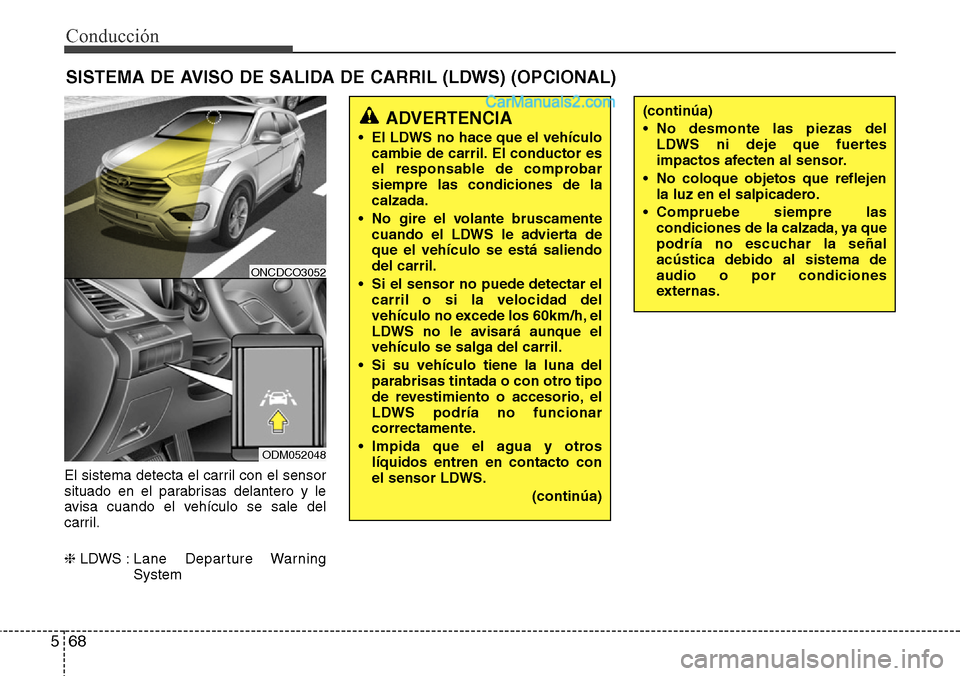 Conducción

SISTEMA DE AVISO DE SALIDA DE CARRIL (LDWS) (OPCIONAL)

ONCDCO3052

ODM052048

El sistema detecta el carril con el sensor situado en el parabrisas delantero y le avisa cuando el vehículo se sale del carril.

❈ LDWS : Lane Departure Warning System

CarManuals2.com

ADVERTENCIA

• El LDWS no hace que el vehículo cambie de carril. El conductor es el responsable de comprobar siempre las condiciones de la calzada.
• No gire el volante bruscamente cuando el LDWS le advierta de que el vehículo se está saliendo del carril.
• Si el sensor no puede detectar el carril o si la velocidad del vehículo no excede los 60km/h, el LDWS no le avisará aunque el vehículo se salga del carril.
• Si su vehículo tiene la luna del parabrisas tintada o con otro tipo de revestimiento o accesorio, el LDWS podría no funcionar correctamente.
• Impida que el agua y otros líquidos entren en contacto con el sensor LDWS.

(continúa)

(continúa)
• No desmonte las piezas del LDWS ni deje que fuertes impactos afecten al sensor.
• No coloque objetos que reflejen la luz en el salpicadero.
• Compruebe siempre las condiciones de la calzada, ya que podría no escuchar la señal acústica debido al sistema de audio o por condiciones externas.

5 68

carmanualsonline.info