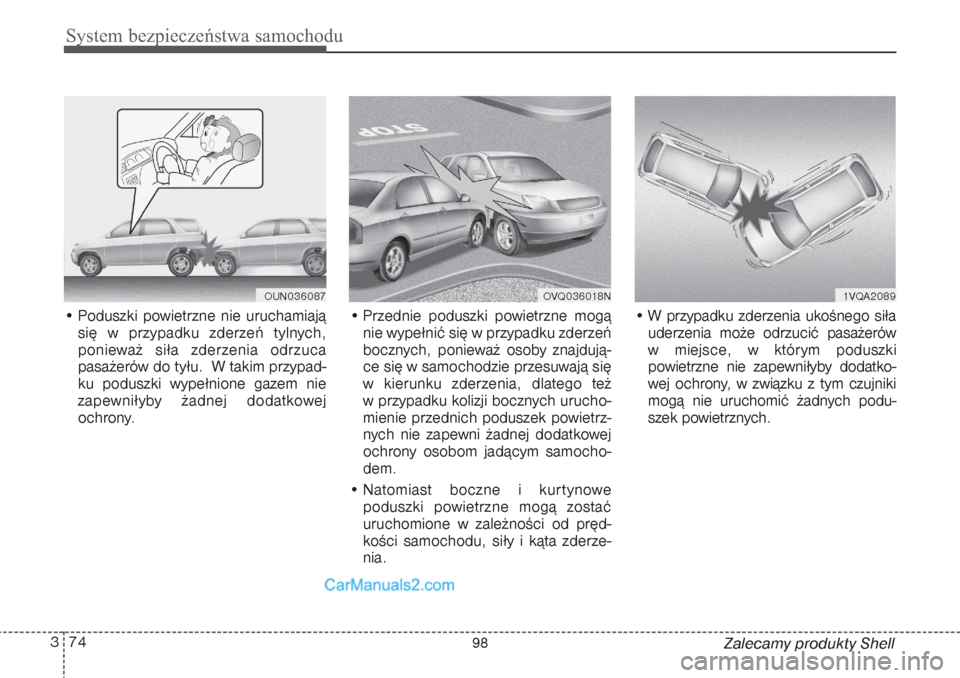 System bezpieczeństwa samochodu

OUN036087

• Poduszki powietrzne nie uruchamiają się w przypadku zderzeń tylnych, ponieważ siła zderzenia odrzuca pasażerów do tyłu. W takim przypadku poduszki wypełnione gazem nie zapewniłyby żadnej dodatkowej ochrony.

STOP

OVQ036018N

• Przednie poduszki powietrzne mogą nie wypełnić się w przypadku zderzeń bocznych, ponieważ osoby znajdujące się w samochodzie przesuwają się w kierunku zderzenia, dlatego też w przypadku kolizji bocznych uruchomienie przednich poduszek powietrznych nie zapewni żadnej dodatkowej ochrony osobom jadącym samochodem.

• Natomiast boczne i kurtynowe poduszki powietrzne mogą zostać uruchomione w zależności od prędkości samochodu, siły i kąta zderzenia.

1VQA2089

• W przypadku zderzenia ukośnego siła uderzenia może odrzucić pasażerów w miejsce, w którym poduszki powietrzne nie zapewniłyby dodatkowej ochrony, w związku z tym czujniki mogą nie uruchomić żadnych poduszek powietrznych.

CarManuals2.com

3 74

98

Zalecamy produkty Shell

carmanualsonline.info