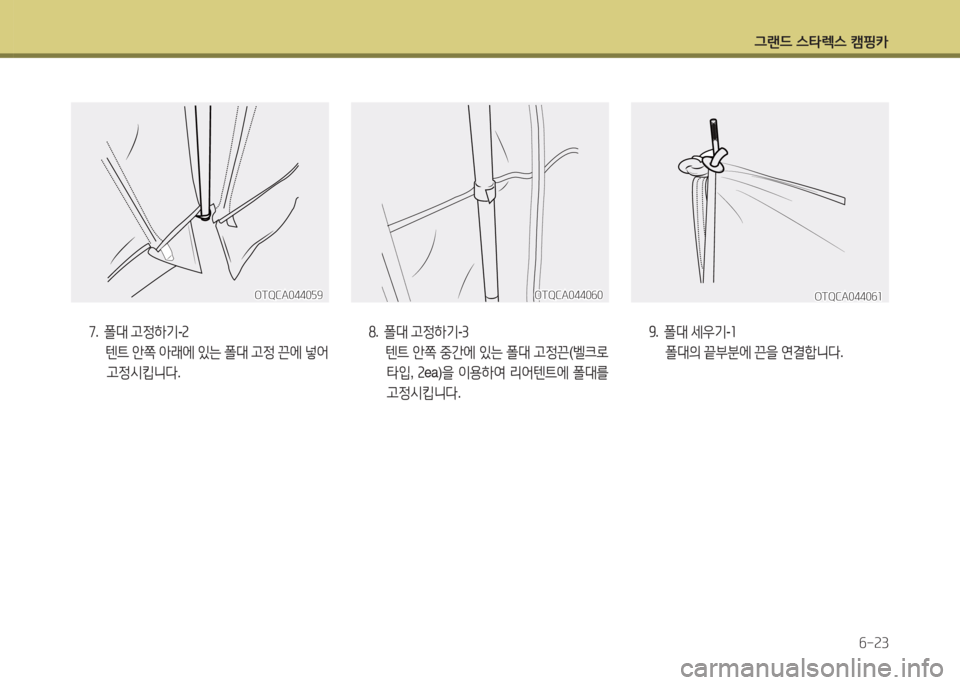 그랜드 스타렉스 캠핑카

OTQCA044059

7. 폴대 고정하기-2
텐트 안쪽 아래에 있는 폴대 고정 끈에 넣어 고정시킵니다.

OTQCA044060

8. 폴대 고정하기-3
텐트 안쪽 중간에 있는 폴대 고정끈(벨크로 타입, 2ea)을 이용하여 리어텐트에 폴대를 고정시킵니다.

OTQCA044061

9. 폴대 세우기-1
폴대의 끝부분에 끈을 연결합니다.

6-23

carmanualsonline.info