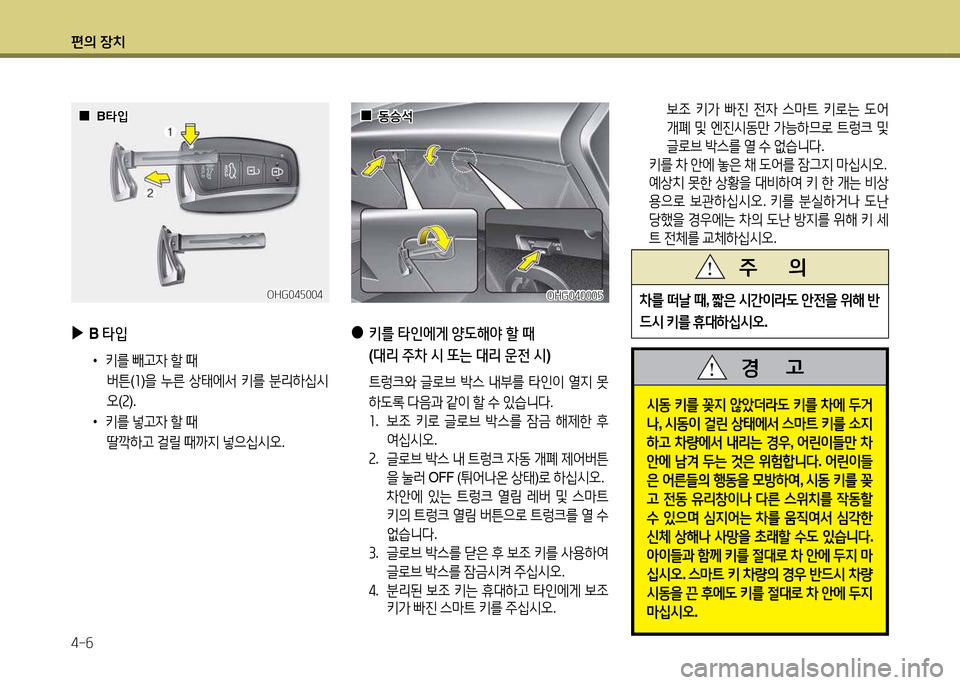 편의 장치

■ B타입

1

2

OHG045004

▶ B 타입

• 키를 빼고자 할 때
버튼(1)을 누른 상태에서 키를 분리하십시오(2).

• 키를 넣고자 할 때
딸깍하고 걸릴 때까지 넣으십시오.

■ 동승석

OHG040005

● 키를 타인에게 양도해야 할 때 (대리 주차 시 또는 대리 운전 시)

트렁크와 글로브 박스 내부를 타인이 열지 못하도록 다음과 같이 할 수 있습니다.

1. 보조 키로 글로브 박스를 잠금 해제한 후 여십시오.

2. 글로브 박스 내 트렁크 자동 개폐 제어버튼을 눌러 OFF (튀어나온 상태)로 하십시오. 차안에 있는 트렁크 열림 레버 및 스마트 키의 트렁크 열림 버튼으로 트렁크를 열 수 없습니다.

3. 글로브 박스를 닫은 후 보조 키를 사용하여 글로브 박스를 잠금시켜 주십시오.

4. 분리된 보조 키는 휴대하고 타인에게 보조 키가 빠진 스마트 키를 주십시오.

보조 키가 빠진 전자 스마트 키로는 도어 개폐 및 엔진시동만 가능하므로 트렁크 및 글로브 박스를 열 수 없습니다.

키를 차 안에 놓은 채 도어를 잠그지 마십시오. 예상치 못한 상황을 대비하여 키 한 개는 비상용으로 보관하십시오. 키를 분실하거나 도난 당했을 경우에는 차의 도난 방지를 위해 키 세트 전체를 교체하십시오.

주 의

차를 떠날 때, 짧은 시간이라도 안전을 위해 반드시 키를 휴대하십시오.

경 고

시동 키를 꽂지 않았더라도 키를 차에 두거나, 시동이 걸린 상태에서 스마트 키를 소지하고 차량에서 내리는 경우, 어린이들만 차 안에 남겨 두는 것은 위험합니다. 어린이들은 어른들의 행동을 모방하여, 시동 키를 꽂고 전동 유리창이나 다른 스위치를 작동할 수 있으며 심지어는 차를 움직여서 심각한 신체 상해나 사망을 초래할 수도 있습니다. 아이들과 함께 키를 절대로 차 안에 두지 마십시오. 스마트 키 차량의 경우 반드시 차량 시동을 끈 후에도 키를 절대로 차 안에 두지 마십시오.

4-6

carmanualsonline.info