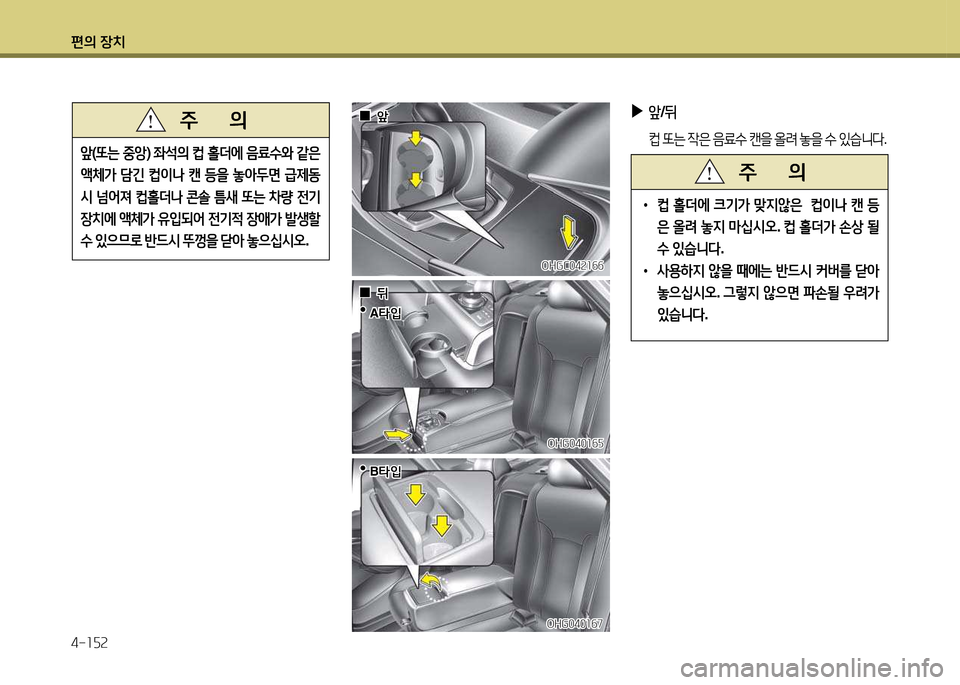 편의 장치

주 의

앞(또는 중앙) 좌석의 컵 홀더에 음료수와 같은 액체가 담긴 컵이나 캔 등을 놓아두면 급제동 시 넘어져 컵홀더나 콘솔 틈새 또는 차량 전기 장치에 액체가 유입되어 전기적 장애가 발생할 수 있으므로 반드시 뚜껑을 닫아 놓으십시오.

■ 앞

OHGC042166

■ 뒤

• A타입

OHG040165

• B타입

OHG040167

▶ 앞/뒤

컵 또는 작은 음료수 캔을 올려 놓을 수 있습니다.

주 의

• 컵 홀더에 크기가 맞지않은 컵이나 캔 등은 올려 놓지 마십시오. 컵 홀더가 손상 될 수 있습니다.

• 사용하지 않을 때에는 반드시 커버를 닫아 놓으십시오. 그렇지 않으면 파손될 우려가 있습니다.

4-152

carmanualsonline.info