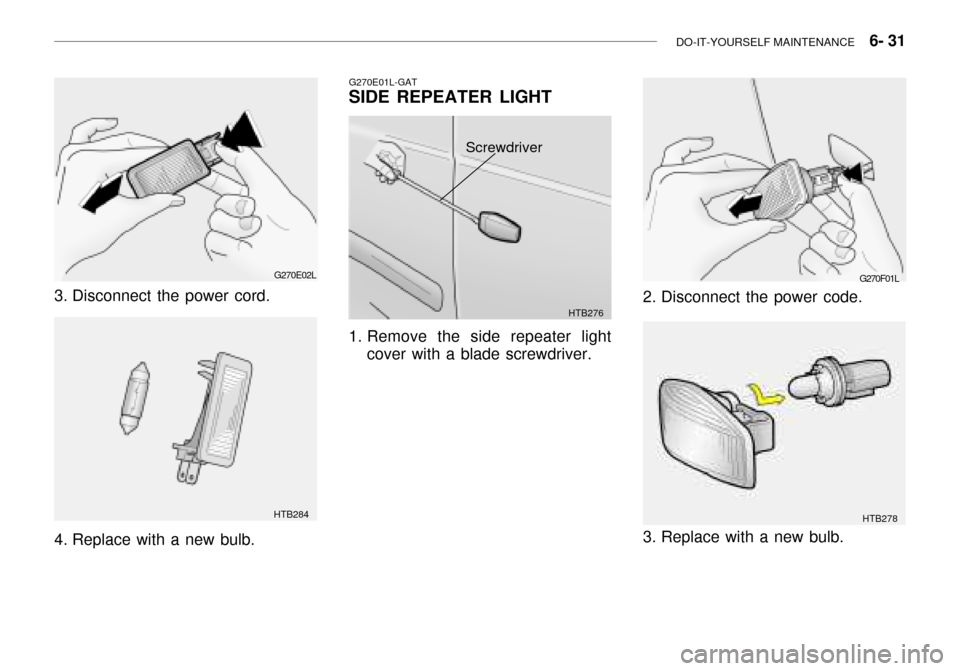 DO-IT-YOURSELF MAINTENANCE 6- 31

G270E02L

3. Disconnect the power cord.

HTB284

4. Replace with a new bulb.

G270E01L-GAT

SIDE REPEATER LIGHT

Screwdriver

HTB276

1. Remove the side repeater light cover with a blade screwdriver.

G270F01L

2. Disconnect the power code.

HTB278

3. Replace with a new bulb.

carmanualsonline.info