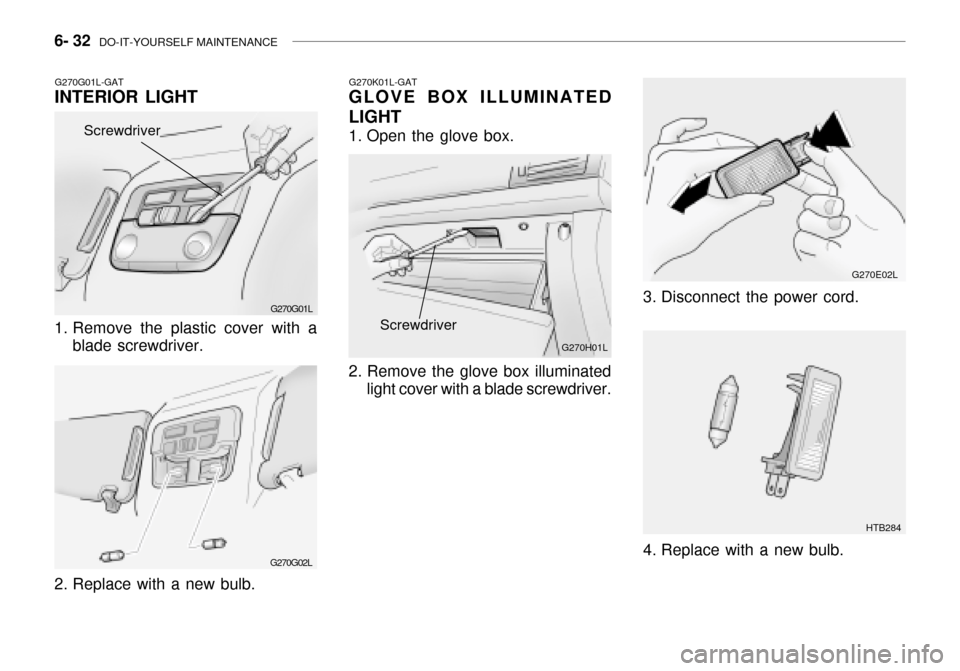 6- 32 DO-IT-YOURSELF MAINTENANCE

G270G01L-GAT
INTERIOR LIGHT

Screwdriver

G270G01L

1. Remove the plastic cover with a blade screwdriver.

G270G02L

2. Replace with a new bulb.

G270K01L-GAT
GLOVE BOX ILLUMINATED LIGHT

1. Open the glove box.

Screwdriver

G270H01L

2. Remove the glove box illuminated light cover with a blade screwdriver.

G270E02L

3. Disconnect the power cord.

HTB284

4. Replace with a new bulb.

carmanualsonline.info