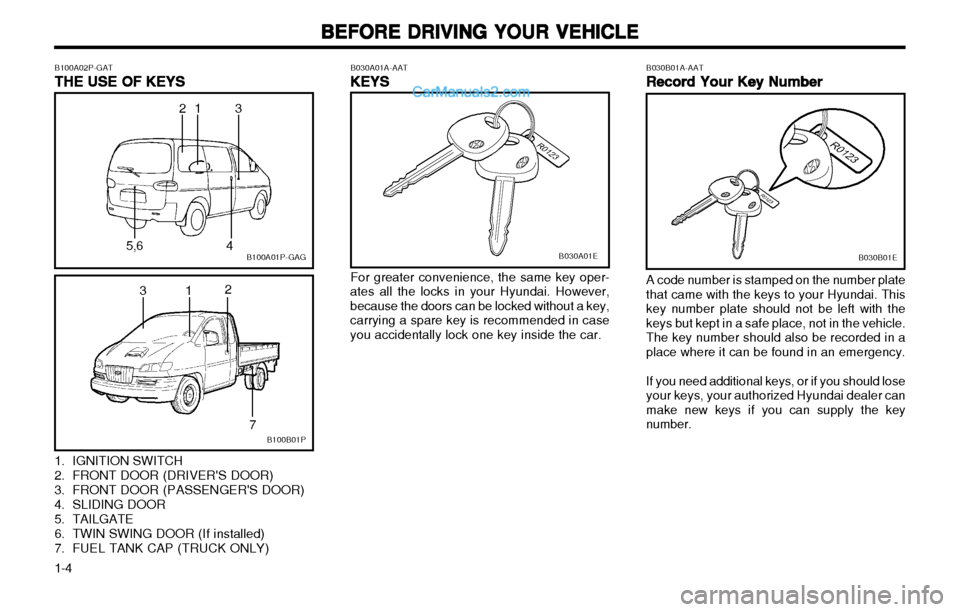 BEFORE DRIVING YOUR VEHICLE

B100A02P-GAT
THE USE OF KEYS

2 1 3
5,6 4
B100A01P-GAG

3 1 2
7
B100B01P

1. IGNITION SWITCH
2. FRONT DOOR (DRIVER'S DOOR)
3. FRONT DOOR (PASSENGER'S DOOR)
4. SLIDING DOOR
5. TAILGATE
6. TWIN SWING DOOR (If installed)
7. FUEL TANK CAP (TRUCK ONLY)

1-4

B030A01A-AAT
KEYS

CarManuals2.com

R0123
B030A01E

For greater convenience, the same key operates all the locks in your Hyundai. However, because the doors can be locked without a key, carrying a spare key is recommended in case you accidentally lock one key inside the car.

B030B01A-AAT
Record Your Key Number

R0123
B030B01E

A code number is stamped on the number plate that came with the keys to your Hyundai. This key number plate should not be left with the keys but kept in a safe place, not in the vehicle. The key number should also be recorded in a place where it can be found in an emergency.

If you need additional keys, or if you should lose your keys, your authorized Hyundai dealer can make new keys if you can supply the key number.

carmanualsonline.info