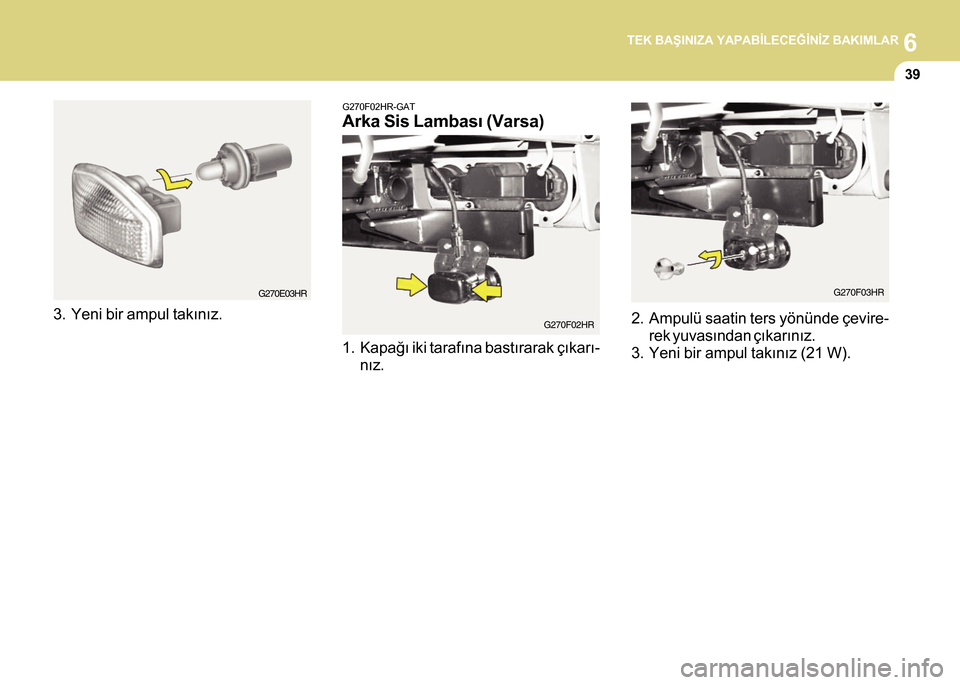 TEK BAŞINIZA YAPABİLECEĞİNİZ BAKIMLAR 6

39

G270E03HR

3. Yeni bir ampul takınız.

G270F02HR-GAT
Arka Sis Lambası (Varsa)

G270F02HR

1. Kapağı iki tarafına bastırarak çıkarınız.

G270F03HR

2. Ampulü saatin ters yönünde çevirerek yuvasından çıkarınız.
3. Yeni bir ampul takınız (21 W).

carmanualsonline.info