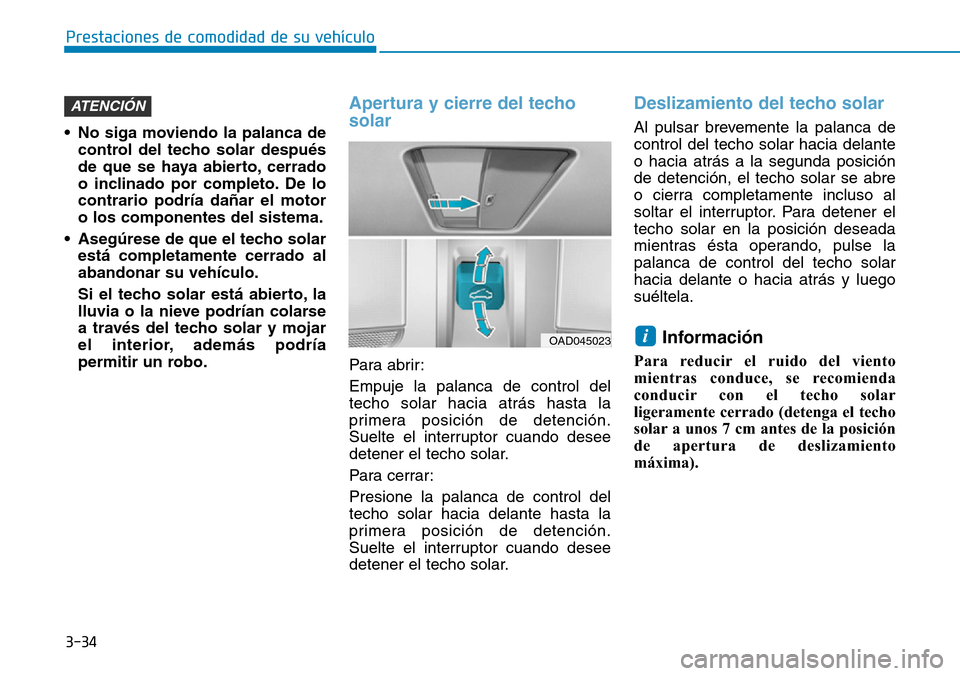 Prestaciones de comodidad de su vehículo

ATENCIÓN

• No siga moviendo la palanca de control del techo solar después de que se haya abierto, cerrado o inclinado por completo. De lo contrario podría dañar el motor o los componentes del sistema.

• Asegúrese de que el techo solar está completamente cerrado al abandonar su vehículo.

Si el techo solar está abierto, la lluvia o la nieve podrían colarse a través del techo solar y mojar el interior, además podría permitir un robo.

Apertura y cierre del techo solar

OAD045023

Para abrir:

Empuje la palanca de control del techo solar hacia atrás hasta la primera posición de detención. Suelte el interruptor cuando desee detener el techo solar.

Para cerrar:

Presione la palanca de control del techo solar hacia delante hasta la primera posición de detención. Suelte el interruptor cuando desee detener el techo solar.

Deslizamiento del techo solar

Al pulsar brevemente la palanca de control del techo solar hacia delante o hacia atrás a la segunda posición de detención, el techo solar se abre o cierra completamente incluso al soltar el interruptor. Para detener el techo solar en la posición deseada mientras ésta operando, pulse la palanca de control del techo solar hacia delante o hacia atrás y luego suéltela.

i Información

Para reducir el ruido del viento mientras conduce, se recomienda conducir con el techo solar ligeramente cerrado (detenga el techo solar a unos 7 cm antes de la posición de apertura de deslizamiento máxima).

3-34

carmanualsonline.info