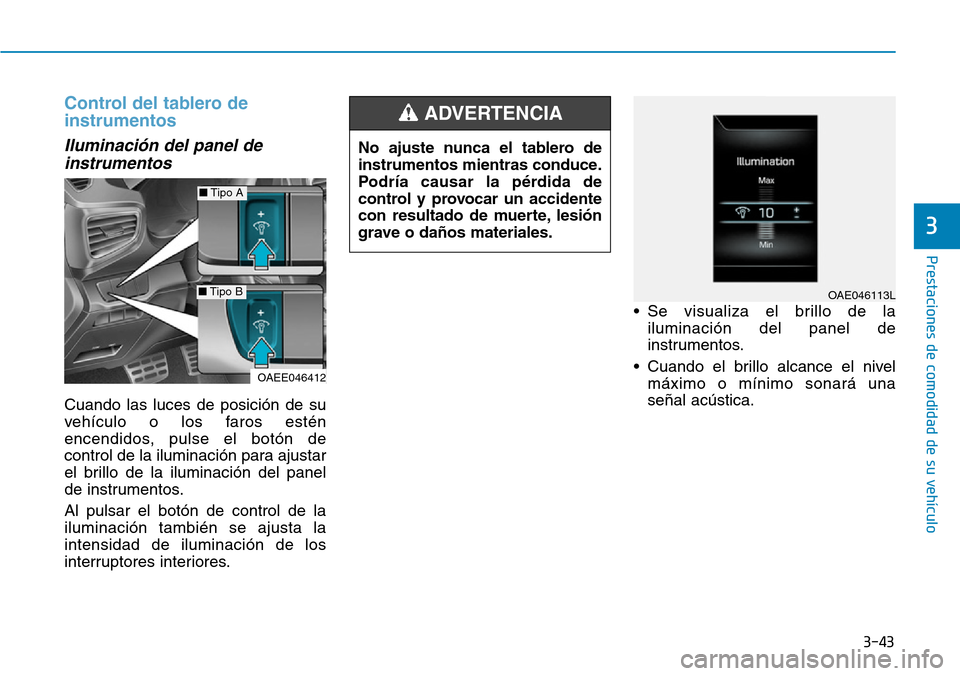 Control del tablero de instrumentos

Iluminación del panel de instrumentos

■ Tipo A

■ Tipo B

OAEE046412

Cuando las luces de posición de su vehículo o los faros estén encendidos, pulse el botón de control de la iluminación para ajustar el brillo de la iluminación del panel de instrumentos.

Al pulsar el botón de control de la iluminación también se ajusta la intensidad de iluminación de los interruptores interiores.

ADVERTENCIA

No ajuste nunca el tablero de instrumentos mientras conduce. Podría causar la pérdida de control y provocar un accidente con resultado de muerte, lesión grave o daños materiales.

Illumination

Max

10

Min

OAE046113L

• Se visualiza el brillo de la iluminación del panel de instrumentos.

• Cuando el brillo alcance el nivel máximo o mínimo sonará una señal acústica.

3

Prestaciones de comodidad de su vehículo

3-43

carmanualsonline.info