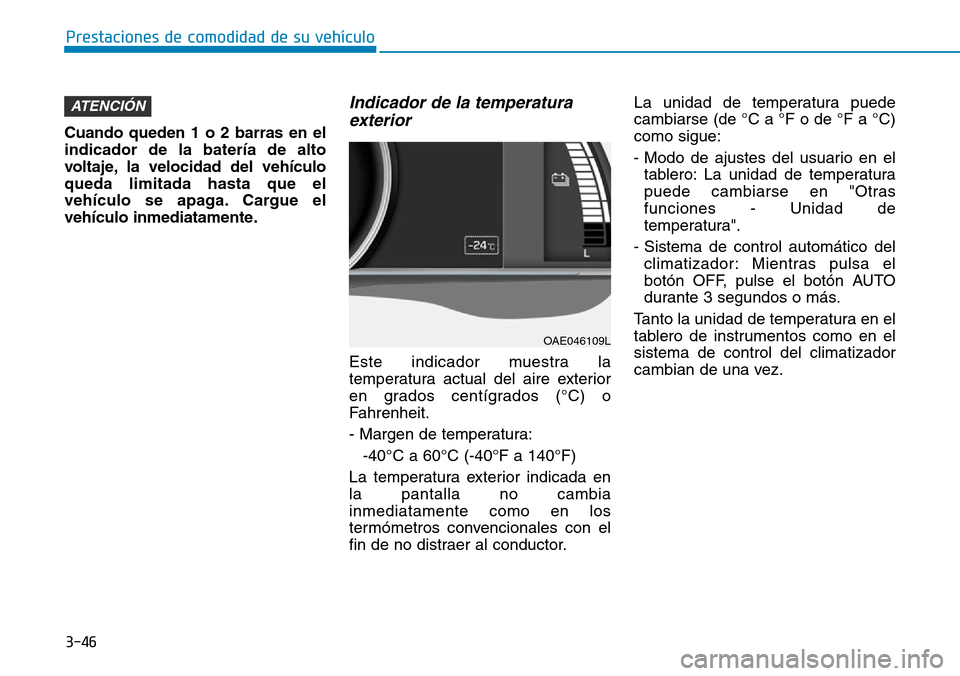 Prestaciones de comodidad de su vehículo

ATENCIÓN

Cuando queden 1 o 2 barras en el indicador de la batería de alto voltaje, la velocidad del vehículo queda limitada hasta que el vehículo se apaga. Cargue el vehículo inmediatamente.

Indicador de la temperatura exterior

-24℃

L

OAE046109L

Este indicador muestra la temperatura actual del aire exterior en grados centígrados (°C) o Fahrenheit.

- Margen de temperatura:
-40°C a 60°C (-40°F a 140°F)

La temperatura exterior indicada en la pantalla no cambia inmediatamente como en los termómetros convencionales con el fin de no distraer al conductor.

La unidad de temperatura puede cambiarse (de °C a °F o de °F a °C) como sigue:

- Modo de ajustes del usuario en el tablero: La unidad de temperatura puede cambiarse en "Otras funciones - Unidad de temperatura".

- Sistema de control automático del climatizador: Mientras pulsa el botón OFF, pulse el botón AUTO durante 3 segundos o más.

Tanto la unidad de temperatura en el tablero de instrumentos como en el sistema de control del climatizador cambian de una vez.

3-46

carmanualsonline.info