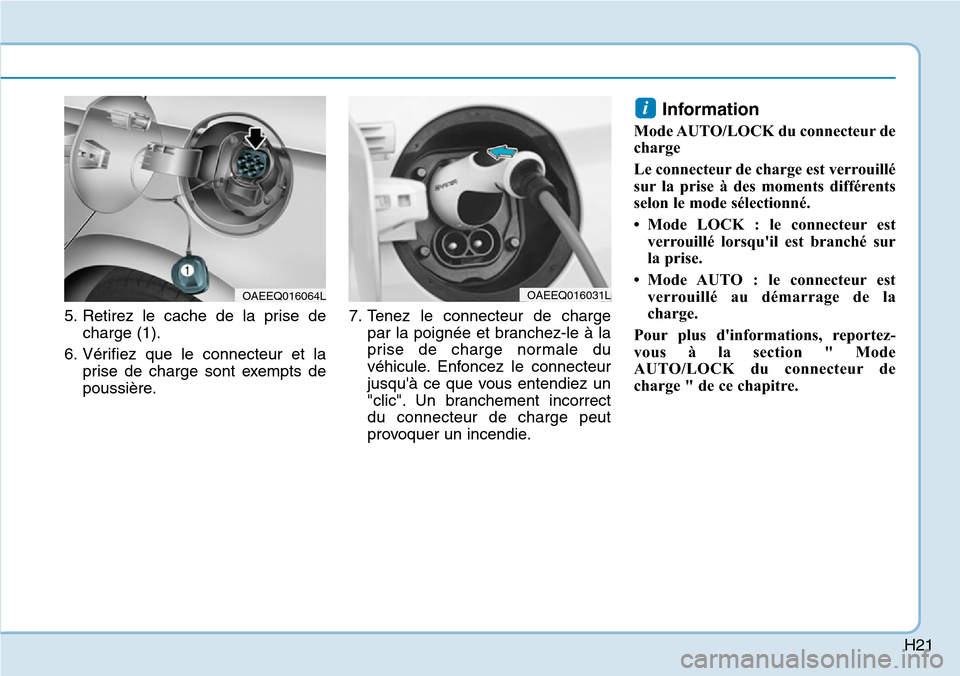 1

OAEEQ016064L

5. Retirez le cache de la prise de charge (1).

6. Vérifiez que le connecteur et la prise de charge sont exempts de poussière.

OAEEQ016031L

7. Tenez le connecteur de charge par la poignée et branchez-le à la prise de charge normale du véhicule. Enfoncez le connecteur jusqu'à ce que vous entendiez un "clic". Un branchement incorrect du connecteur de charge peut provoquer un incendie.

i Information

Mode AUTO/LOCK du connecteur de charge

Le connecteur de charge est verrouillé sur la prise à des moments différents selon le mode sélectionné.

• Mode LOCK : le connecteur est verrouillé lorsqu'il est branché sur la prise.

• Mode AUTO : le connecteur est verrouillé au démarrage de la charge.

Pour plus d'informations, reportez-vous à la section " Mode AUTO/LOCK du connecteur de charge " de ce chapitre.

H21

carmanualsonline.info