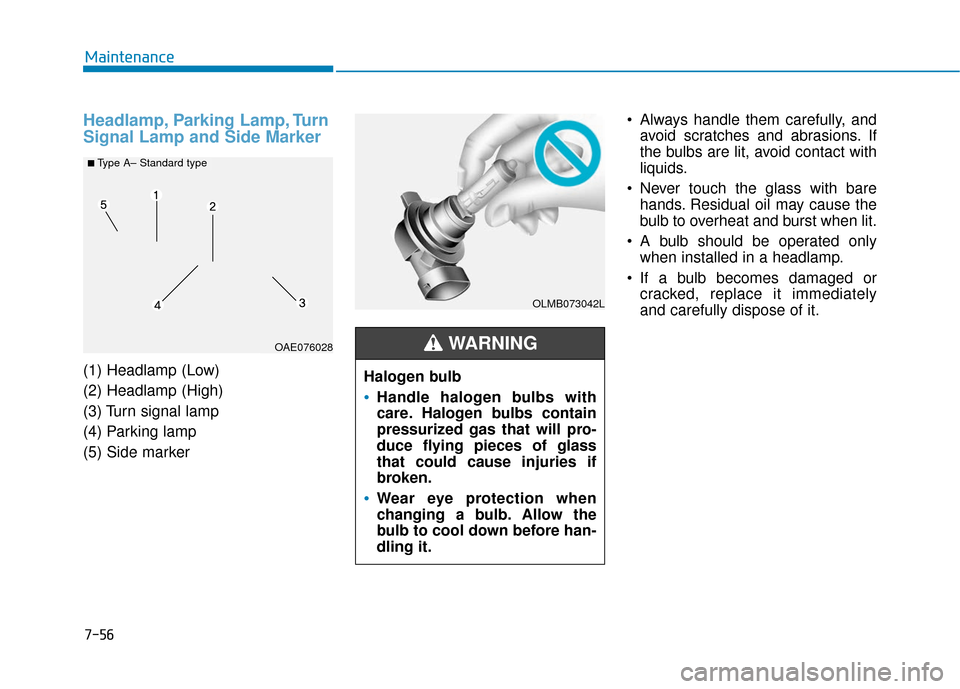 Maintenance

Headlamp, Parking Lamp, Turn Signal Lamp and Side Marker

■ Type A– Standard type

5
1
2
4
3

OAE076028

(1) Headlamp (Low)
(2) Headlamp (High)
(3) Turn signal lamp
(4) Parking lamp
(5) Side marker

OLMB073042L

WARNING

Halogen bulb
• Handle halogen bulbs with care. Halogen bulbs contain pressurized gas that will produce flying pieces of glass that could cause injuries if broken.
• Wear eye protection when changing a bulb. Allow the bulb to cool down before handling it.

• Always handle them carefully, and avoid scratches and abrasions. If the bulbs are lit, avoid contact with liquids.
• Never touch the glass with bare hands. Residual oil may cause the bulb to overheat and burst when lit.
• A bulb should be operated only when installed in a headlamp.
• If a bulb becomes damaged or cracked, replace it immediately and carefully dispose of it.

7-56

carmanualsonline.info