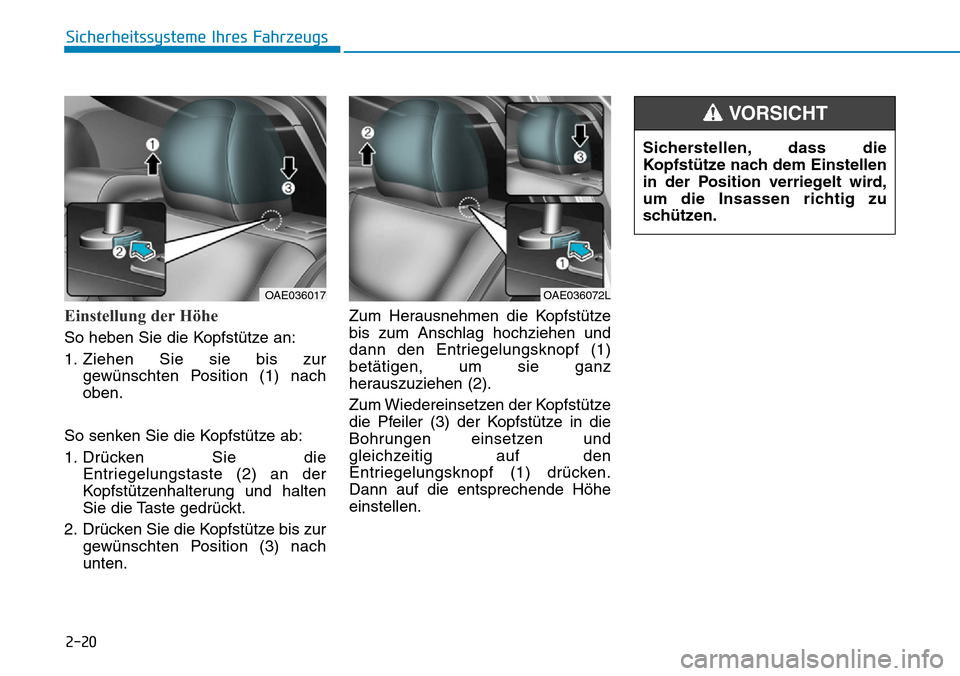 Sicherheitssysteme Ihres Fahrzeugs

1

3

2

OAE036017

Einstellung der Höhe

So heben Sie die Kopfstütze an:

1. Ziehen Sie sie bis zur gewünschten Position (1) nach oben.

So senken Sie die Kopfstütze ab:

1. Drücken Sie die Entriegelungstaste (2) an der Kopfstützenhalterung und halten Sie die Taste gedrückt.
2. Drücken Sie die Kopfstütze bis zur gewünschten Position (3) nach unten.

2

3

1

OAE036072L

Zum Herausnehmen die Kopfstütze bis zum Anschlag hochziehen und dann den Entriegelungsknopf (1) betätigen, um sie ganz herauszuziehen (2).

Zum Wiedereinsetzen der Kopfstütze die Pfeiler (3) der Kopfstütze in die Bohrungen einsetzen und gleichzeitig auf den Entriegelungsknopf (1) drücken. Dann auf die entsprechende Höhe einstellen.

VORSICHT

Sicherstellen, dass die Kopfstütze nach dem Einstellen in der Position verriegelt wird, um die Insassen richtig zu schützen.

2-20

carmanualsonline.info