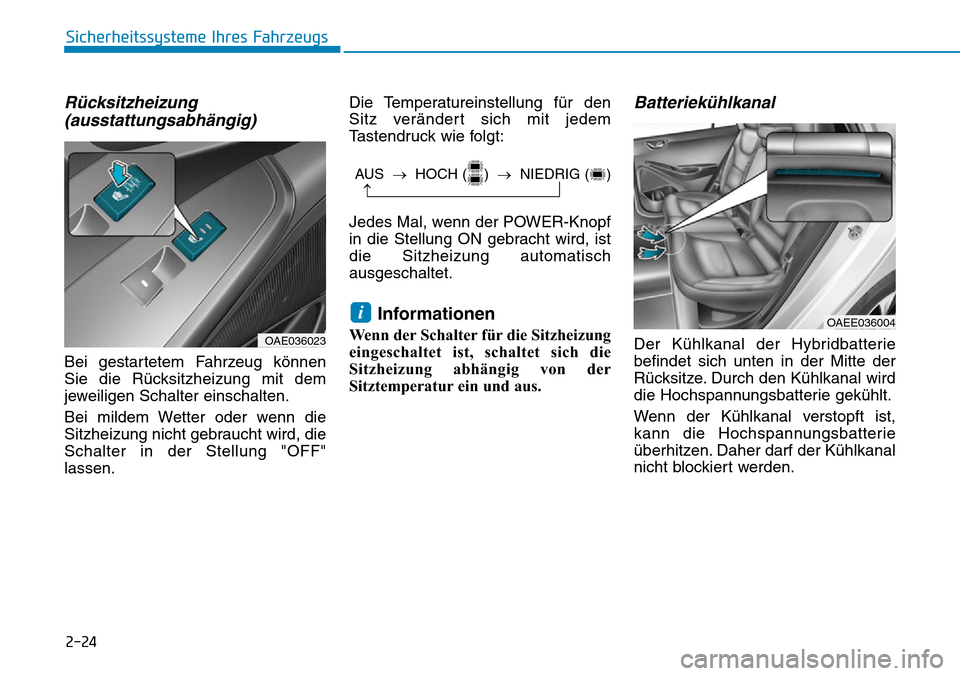 Sicherheitssysteme Ihres Fahrzeugs

Rücksitzheizung (ausstattungsabhängig)

OAE036023

Bei gestartetem Fahrzeug können Sie die Rücksitzheizung mit dem jeweiligen Schalter einschalten.

Bei mildem Wetter oder wenn die Sitzheizung nicht gebraucht wird, die Schalter in der Stellung "OFF" lassen.

Die Temperatureinstellung für den Sitz verändert sich mit jedem Tastendruck wie folgt:

AUS → HOCH ( ) → NIEDRIG ( )

Jedes Mal, wenn der POWER-Knopf in die Stellung ON gebracht wird, ist die Sitzheizung automatisch ausgeschaltet.

i Informationen

Wenn der Schalter für die Sitzheizung eingeschaltet ist, schaltet sich die Sitzheizung abhängig von der Sitztemperatur ein und aus.

Batteriekühlkanal

OAEE036004

Der Kühlkanal der Hybridbatterie befindet sich unten in der Mitte der Rücksitze. Durch den Kühlkanal wird die Hochspannungsbatterie gekühlt.

Wenn der Kühlkanal verstopft ist, kann die Hochspannungsbatterie überhitzen. Daher darf der Kühlkanal nicht blockiert werden.

2-24

carmanualsonline.info