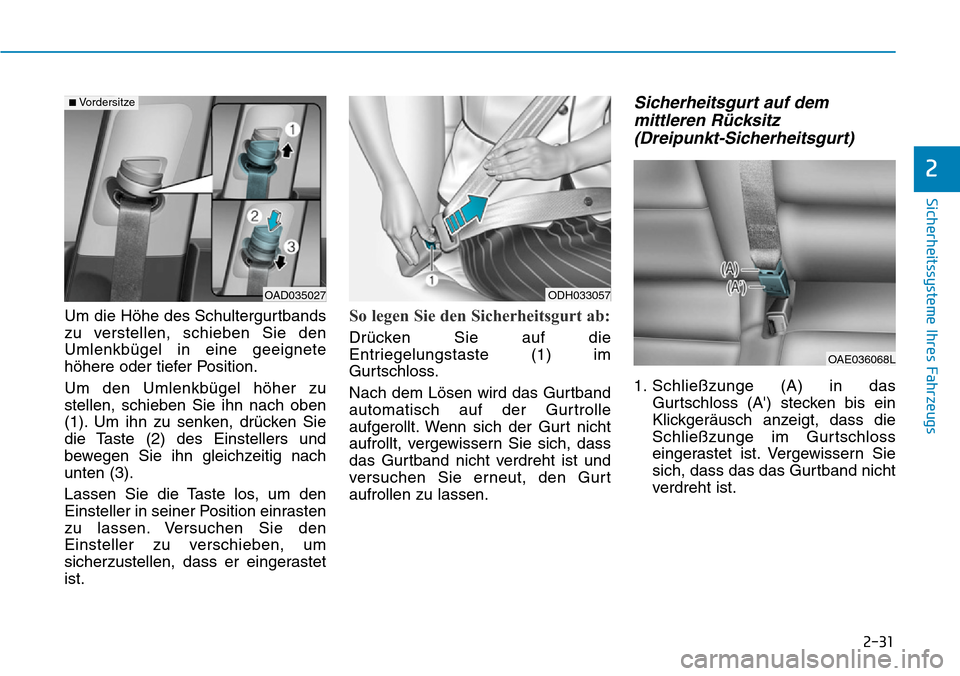 ■ Vordersitze

1

2

3

OAD035027

Um die Höhe des Schultergurtbands zu verstellen, schieben Sie den Umlenkbügel in eine geeignete höhere oder tiefer Position.

Um den Umlenkbügel höher zu stellen, schieben Sie ihn nach oben (1). Um ihn zu senken, drücken Sie die Taste (2) des Einstellers und bewegen Sie ihn gleichzeitig nach unten (3).

Lassen Sie die Taste los, um den Einsteller in seiner Position einrasten zu lassen. Versuchen Sie den Einsteller zu verschieben, um sicherzustellen, dass er eingerastet ist.

1

ODH033057

So legen Sie den Sicherheitsgurt ab:

Drücken Sie auf die Entriegelungstaste (1) im Gurtschloss.

Nach dem Lösen wird das Gurtband automatisch auf der Gurtrolle aufgerollt. Wenn sich der Gurt nicht aufrollt, vergewissern Sie sich, dass das Gurtband nicht verdreht ist und versuchen Sie erneut, den Gurt aufrollen zu lassen.

Sicherheitsgurt auf dem mittleren Rücksitz (Dreipunkt-Sicherheitsgurt)

(A)

(A')

OAE036068L

1. Schließzunge (A) in das Gurtschloss (A') stecken bis ein Klickgeräusch anzeigt, dass die Schließzunge im Gurtschloss eingerastet ist. Vergewissern Sie sich, dass das das Gurtband nicht verdreht ist.

2

Sicherheitssysteme Ihres Fahrzeugs

2-31

carmanualsonline.info