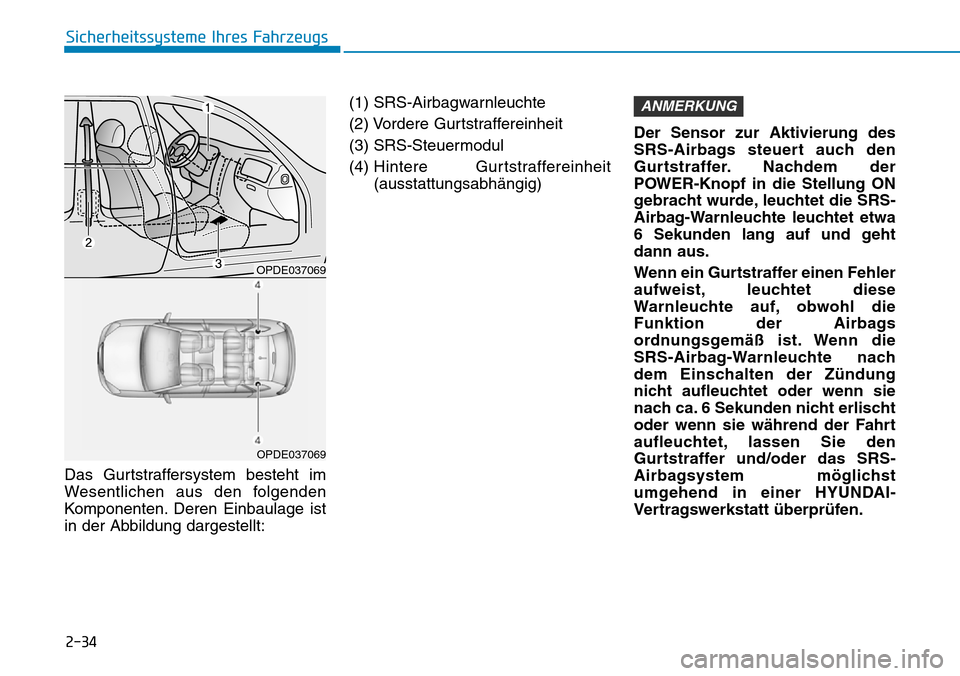 Sicherheitssysteme Ihres Fahrzeugs

1

2

3

OPDE037069

4

4

OPDE037069

Das Gurtstraffersystem besteht im Wesentlichen aus den folgenden Komponenten. Deren Einbaulage ist in der Abbildung dargestellt:

(1) SRS-Airbagwarnleuchte
(2) Vordere Gurtstraffereinheit
(3) SRS-Steuermodul
(4) Hintere Gurtstraffereinheit (ausstattungsabhängig)

ANMERKUNG

Der Sensor zur Aktivierung des SRS-Airbags steuert auch den Gurtstraffer. Nachdem der POWER-Knopf in die Stellung ON gebracht wurde, leuchtet die SRS-Airbag-Warnleuchte leuchtet etwa 6 Sekunden lang auf und geht dann aus.

Wenn ein Gurtstraffer einen Fehler aufweist, leuchtet diese Warnleuchte auf, obwohl die Funktion der Airbags ordnungsgemäß ist. Wenn die SRS-Airbag-Warnleuchte nach dem Einschalten der Zündung nicht aufleuchtet oder wenn sie nach ca. 6 Sekunden nicht erlischt oder wenn sie während der Fahrt aufleuchtet, lassen Sie den Gurtstraffer und/oder das SRS-Airbagsystem möglichst umgehend in einer HYUNDAI-Vertragswerkstatt überprüfen.

2-34

carmanualsonline.info