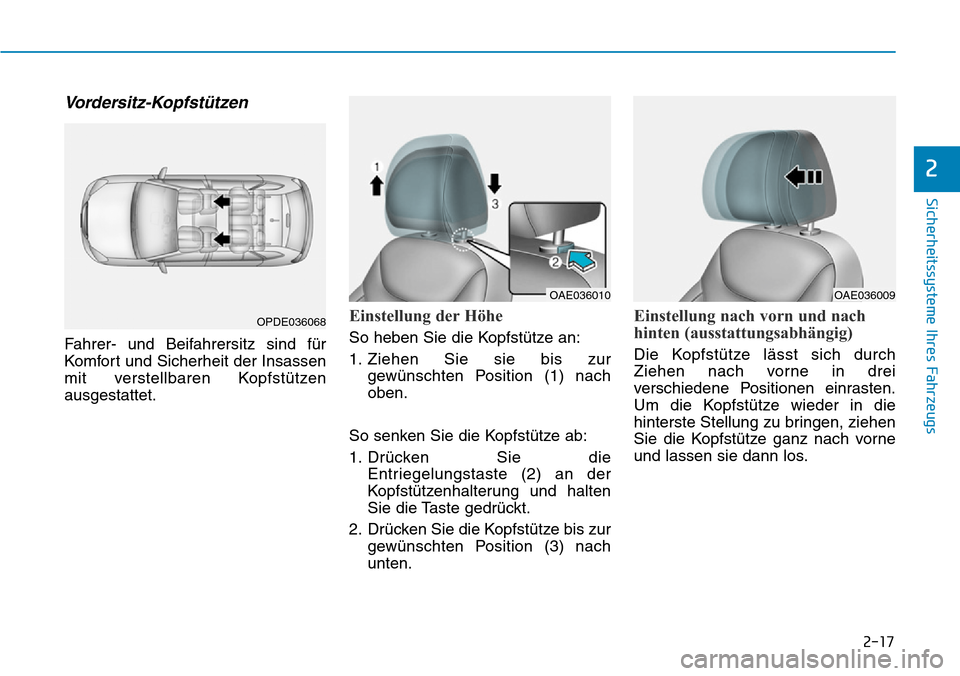 Vordersitz-Kopfstützen

OPDE036068

Fahrer- und Beifahrersitz sind für Komfort und Sicherheit der Insassen mit verstellbaren Kopfstützen ausgestattet.

1

3

2

OAE036010

Einstellung der Höhe

So heben Sie die Kopfstütze an:

1. Ziehen Sie sie bis zur gewünschten Position (1) nach oben.

So senken Sie die Kopfstütze ab:

1. Drücken Sie die Entriegelungstaste (2) an der Kopfstützenhalterung und halten Sie die Taste gedrückt.

2. Drücken Sie die Kopfstütze bis zur gewünschten Position (3) nach unten.

OAE036009

Einstellung nach vorn und nach hinten (ausstattungsabhängig)

Die Kopfstütze lässt sich durch Ziehen nach vorne in drei verschiedene Positionen einrasten. Um die Kopfstütze wieder in die hinterste Stellung zu bringen, ziehen Sie die Kopfstütze ganz nach vorne und lassen sie dann los.

2

Sicherheitssysteme Ihres Fahrzeugs

2-17

carmanualsonline.info