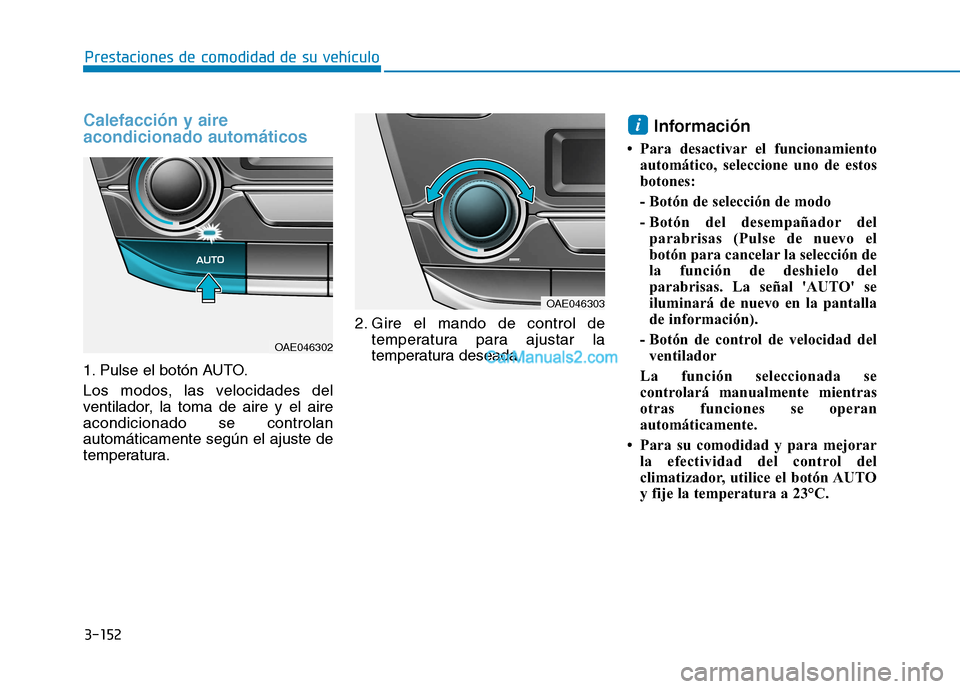 Prestaciones de comodidad de su vehículo

Calefacción y aire acondicionado automáticos

AUTO

OAE046302

1. Pulse el botón AUTO.

Los modos, las velocidades del ventilador, la toma de aire y el aire acondicionado se controlan automáticamente según el ajuste de temperatura.

OAE046303

2. Gire el mando de control de temperatura para ajustar la temperatura deseada.

CarManuals2.com

i Información

• Para desactivar el funcionamiento automático, seleccione uno de estos botones:

- Botón de selección de modo

- Botón del desempañador del parabrisas (Pulse de nuevo el botón para cancelar la selección de la función de deshielo del parabrisas. La señal 'AUTO' se iluminará de nuevo en la pantalla de información).

- Botón de control de velocidad del ventilador

La función seleccionada se controlará manualmente mientras otras funciones se operan automáticamente.

• Para su comodidad y para mejorar la efectividad del control del climatizador, utilice el botón AUTO y fije la temperatura a 23°C.

3-152

carmanualsonline.info