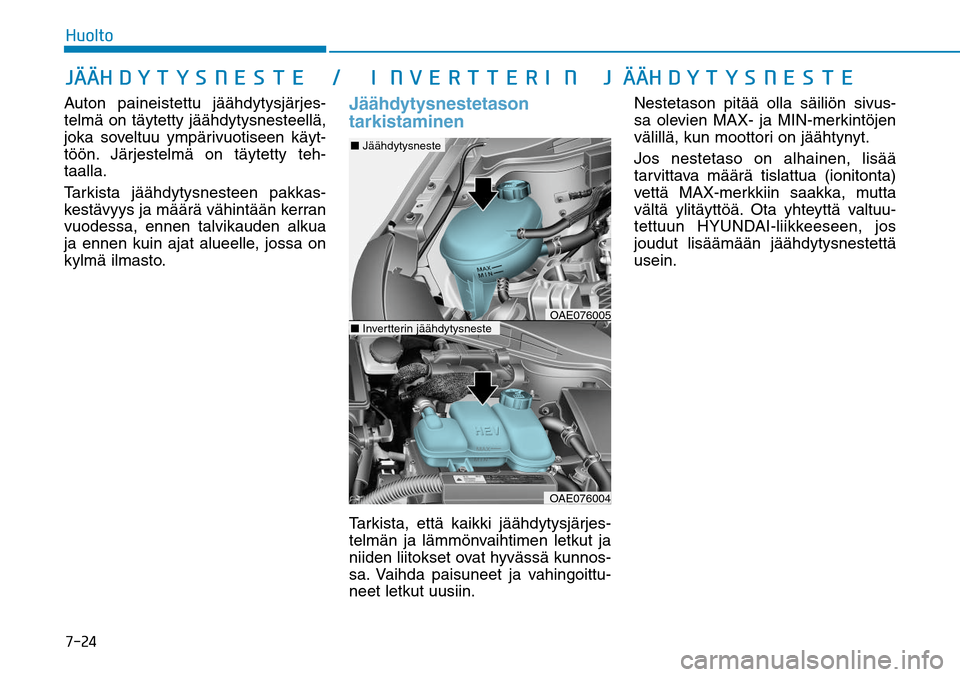 Huolto

JÄÄHDYTYSNESTE / INVERTTERIN JÄÄHDYTYSNESTE

Auton paineistettu jäähdytysjärjestelmä on täytetty jäähdytysnesteellä, joka soveltuu ympärivuotiseen käyttöön. Järjestelmä on täytetty tehtaalla.

Tarkista jäähdytysnesteen pakkaskestävyys ja määrä vähintään kerran vuodessa, ennen talvikauden alkua ja ennen kuin ajat alueelle, jossa on kylmä ilmasto.

Jäähdytysnestetason tarkistaminen

■ Jäähdytysneste

MAX
MIN

OAE076005

■ Invertterin jäähdytysneste

HEV

OAE076004

Tarkista, että kaikki jäähdytysjärjestelmän ja lämmönvaihtimen letkut ja niiden liitokset ovat hyvässä kunnossa. Vaihda paisuneet ja vahingoittuneet letkut uusiin.

Nestetason pitää olla säiliön sivussa olevien MAX- ja MIN-merkintöjen välillä, kun moottori on jäähtynyt.

Jos nestetaso on alhainen, lisää tarvittava määrä tislattua (ionitonta) vettä MAX-merkkiin saakka, mutta vältä ylitäyttöä. Ota yhteyttä valtuutettuun HYUNDAI-liikkeeseen, jos joudut lisäämään jäähdytysnestettä usein.

7-24

carmanualsonline.info