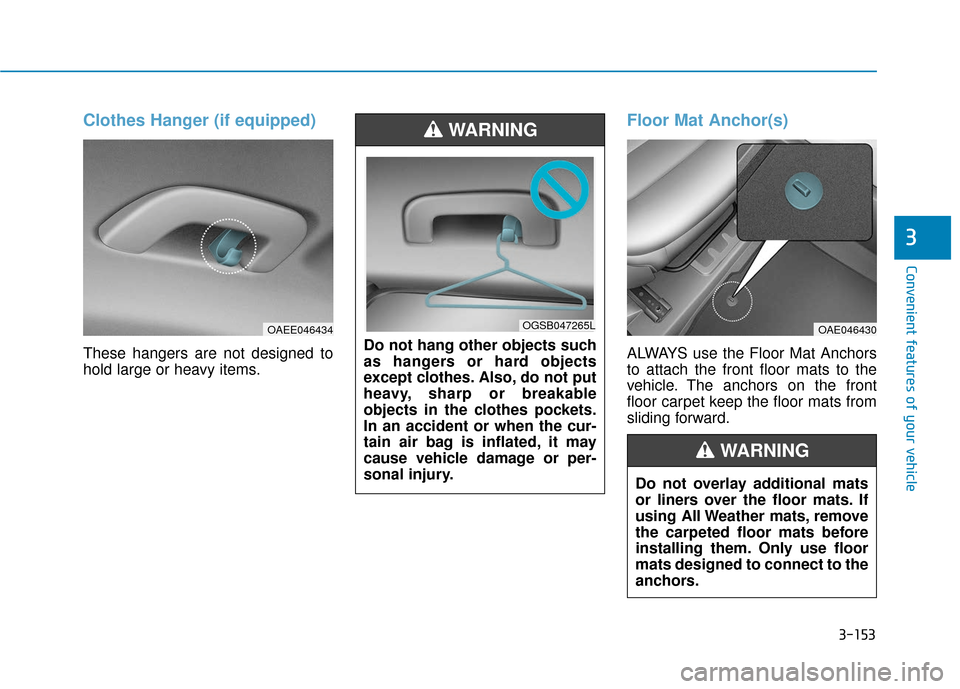 Clothes Hanger (if equipped)

OAEE046434

These hangers are not designed to hold large or heavy items.

WARNING

OGSB047265L

Do not hang other objects such as hangers or hard objects except clothes. Also, do not put heavy, sharp or breakable objects in the clothes pockets. In an accident or when the curtain air bag is inflated, it may cause vehicle damage or personal injury.

Floor Mat Anchor(s)

OAE046430

ALWAYS use the Floor Mat Anchors to attach the front floor mats to the vehicle. The anchors on the front floor carpet keep the floor mats from sliding forward.

WARNING

Do not overlay additional mats or liners over the floor mats. If using All Weather mats, remove the carpeted floor mats before installing them. Only use floor mats designed to connect to the anchors.

3

Convenient features of your vehicle

3-153

carmanualsonline.info