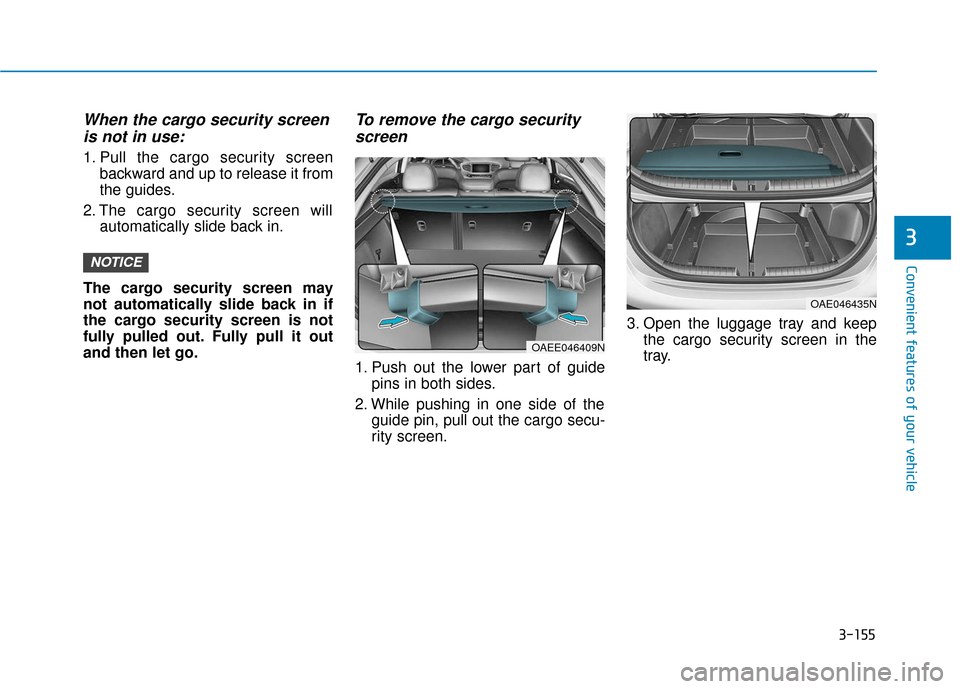 When the cargo security screen is not in use:

1. Pull the cargo security screen backward and up to release it from the guides.

2. The cargo security screen will automatically slide back in.

NOTICE

The cargo security screen may not automatically slide back in if the cargo security screen is not fully pulled out. Fully pull it out and then let go.

To remove the cargo security screen

OAEE046409N

1. Push out the lower part of guide pins in both sides.

2. While pushing in one side of the guide pin, pull out the cargo security screen.

OAE046435N

3. Open the luggage tray and keep the cargo security screen in the tray.

3

Convenient features of your vehicle

3-155

carmanualsonline.info