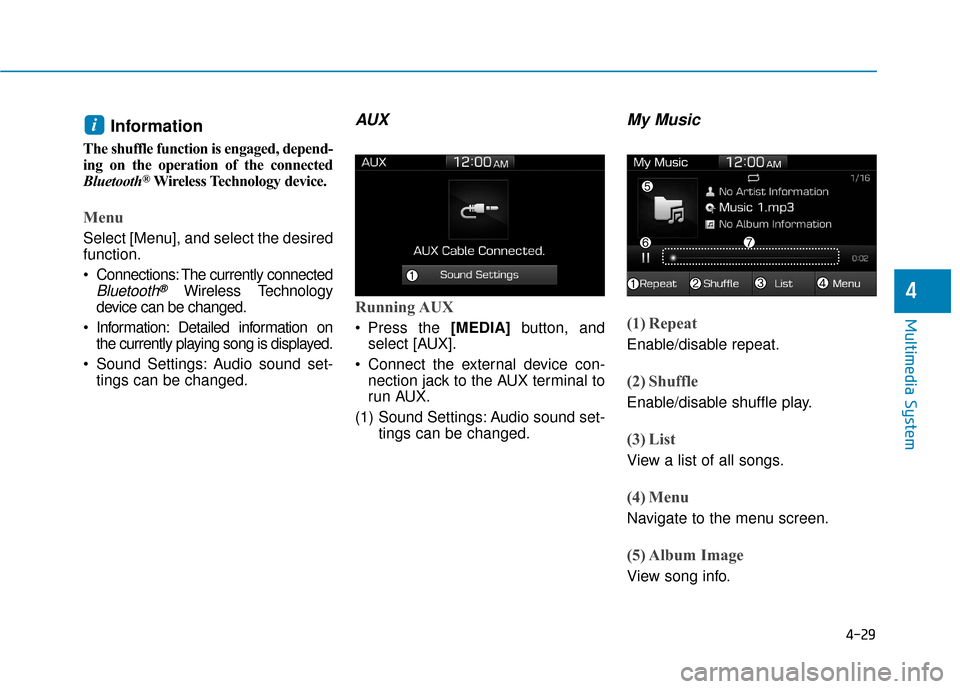 i Information

The shuffle function is engaged, depending on the operation of the connected Bluetooth® Wireless Technology device.

Menu

Select [Menu], and select the desired function.

• Connections: The currently connected Bluetooth® Wireless Technology device can be changed.
• Information: Detailed information on the currently playing song is displayed.
• Sound Settings: Audio sound settings can be changed.

AUX

AUX 12:00 AM

AUX Cable Connected.

1 Sound Settings

Running AUX

• Press the [MEDIA] button, and select [AUX].
• Connect the external device connection jack to the AUX terminal to run AUX.

(1) Sound Settings: Audio sound settings can be changed.

My Music

My Music 12:00 AM

1/16

5

No Artist Information

Music 1.mp3

No Album Information

6 7

0:02

1 Repeat 2 Shuffle 3 List 4 Menu

(1) Repeat

Enable/disable repeat.

(2) Shuffle

Enable/disable shuffle play.

(3) List

View a list of all songs.

(4) Menu

Navigate to the menu screen.

(5) Album Image

View song info.

4

Multimedia System

4-29

carmanualsonline.info