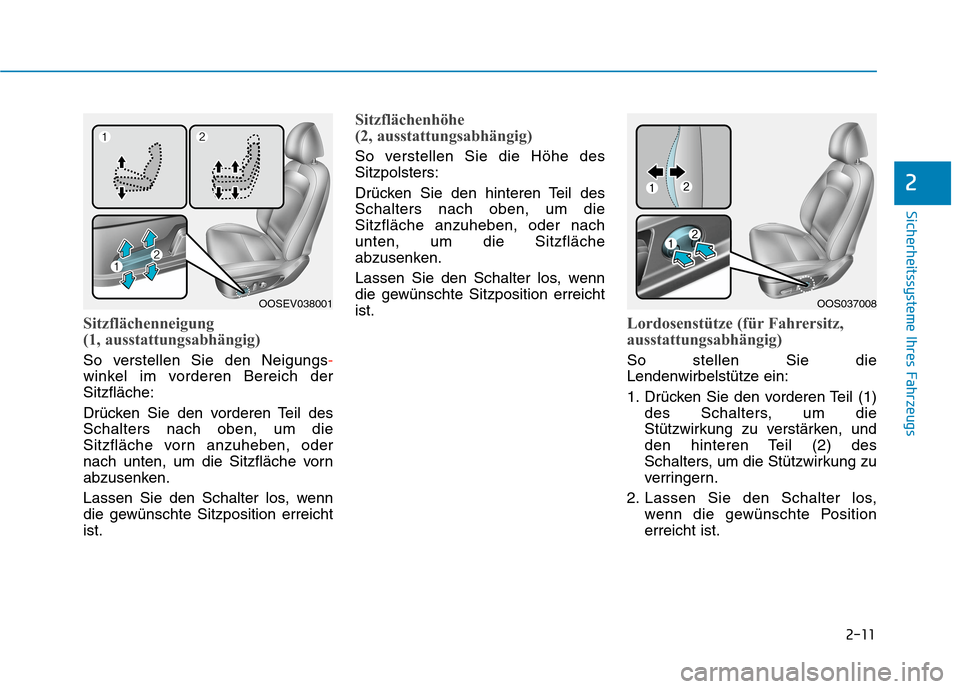 1 2

1 2

OOSEV038001

Sitzflächenneigung
(1, ausstattungsabhängig)

So verstellen Sie den Neigungswinkel im vorderen Bereich der Sitzfläche:

Drücken Sie den vorderen Teil des Schalters nach oben, um die Sitzfläche vorn anzuheben, oder nach unten, um die Sitzfläche vorn abzusenken.

Lassen Sie den Schalter los, wenn die gewünschte Sitzposition erreicht ist.

Sitzflächenhöhe
(2, ausstattungsabhängig)

So verstellen Sie die Höhe des Sitzpolsters:

Drücken Sie den hinteren Teil des Schalters nach oben, um die Sitzfläche anzuheben, oder nach unten, um die Sitzfläche abzusenken.

Lassen Sie den Schalter los, wenn die gewünschte Sitzposition erreicht ist.

1 2

1 2

OOS037008

Lordosenstütze (für Fahrersitz, ausstattungsabhängig)

So stellen Sie die Lendenwirbelstütze ein:

1. Drücken Sie den vorderen Teil (1) des Schalters, um die Stützwirkung zu verstärken, und den hinteren Teil (2) des Schalters, um die Stützwirkung zu verringern.

2. Lassen Sie den Schalter los, wenn die gewünschte Position erreicht ist.

2

Sicherheitssysteme Ihres Fahrzeugs

2-11

carmanualsonline.info