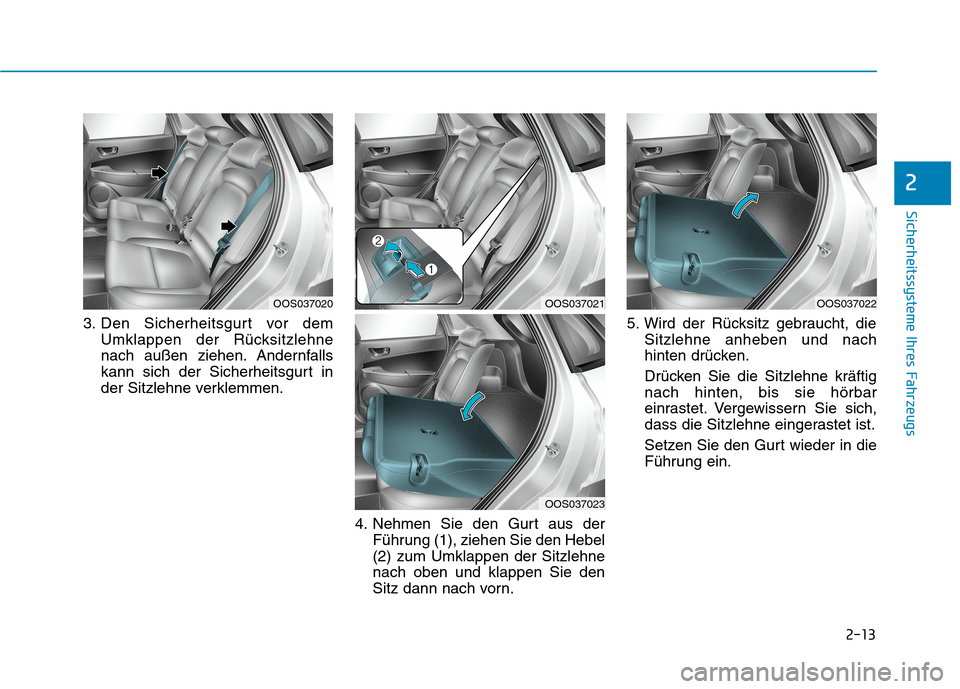 OOS037020

3. Den Sicherheitsgurt vor dem Umklappen der Rücksitzlehne nach außen ziehen. Andernfalls kann sich der Sicherheitsgurt in der Sitzlehne verklemmen.

2

1

OOS037021

OOS037023

4. Nehmen Sie den Gurt aus der Führung (1), ziehen Sie den Hebel (2) zum Umklappen der Sitzlehne nach oben und klappen Sie den Sitz dann nach vorn.

OOS037022

5. Wird der Rücksitz gebraucht, die Sitzlehne anheben und nach hinten drücken.

Drücken Sie die Sitzlehne kräftig nach hinten, bis sie hörbar einrastet. Vergewissern Sie sich, dass die Sitzlehne eingerastet ist.

Setzen Sie den Gurt wieder in die Führung ein.

2

Sicherheitssysteme Ihres Fahrzeugs

2-13

carmanualsonline.info