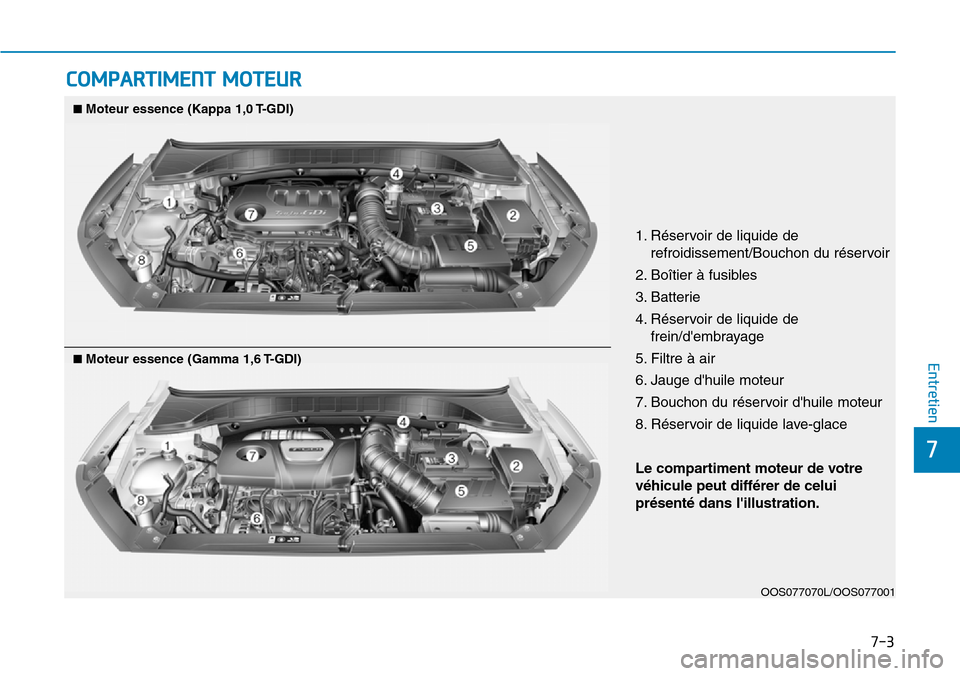 COMPARTIMENT MOTEUR

■ Moteur essence (Kappa 1,0 T-GDI)

1 2 3 4 5 6 7 8

■ Moteur essence (Gamma 1,6 T-GDI)

1 2 3 4 5 6 7 8

1. Réservoir de liquide de refroidissement/Bouchon du réservoir
2. Boîtier à fusibles
3. Batterie
4. Réservoir de liquide de frein/d'embrayage
5. Filtre à air
6. Jauge d'huile moteur
7. Bouchon du réservoir d'huile moteur
8. Réservoir de liquide lave-glace

Le compartiment moteur de votre véhicule peut différer de celui présenté dans l'illustration.

OOS077070L/OOS077001

Entretien

7

7-3

carmanualsonline.info