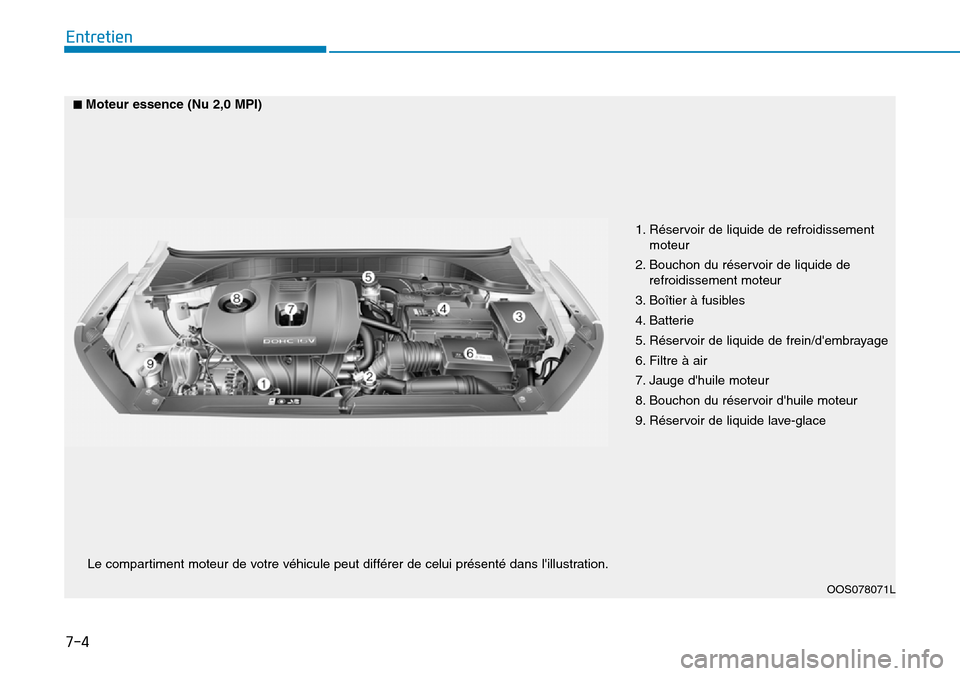 Entretien

■ Moteur essence (Nu 2,0 MPI)

8
7
5
4
3
6
9
1
2
DOHC 16V

1. Réservoir de liquide de refroidissement moteur
2. Bouchon du réservoir de liquide de refroidissement moteur
3. Boîtier à fusibles
4. Batterie
5. Réservoir de liquide de frein/d'embrayage
6. Filtre à air
7. Jauge d'huile moteur
8. Bouchon du réservoir d'huile moteur
9. Réservoir de liquide lave-glace

Le compartiment moteur de votre véhicule peut différer de celui présenté dans l'illustration.

OOS078071L

7-4

carmanualsonline.info