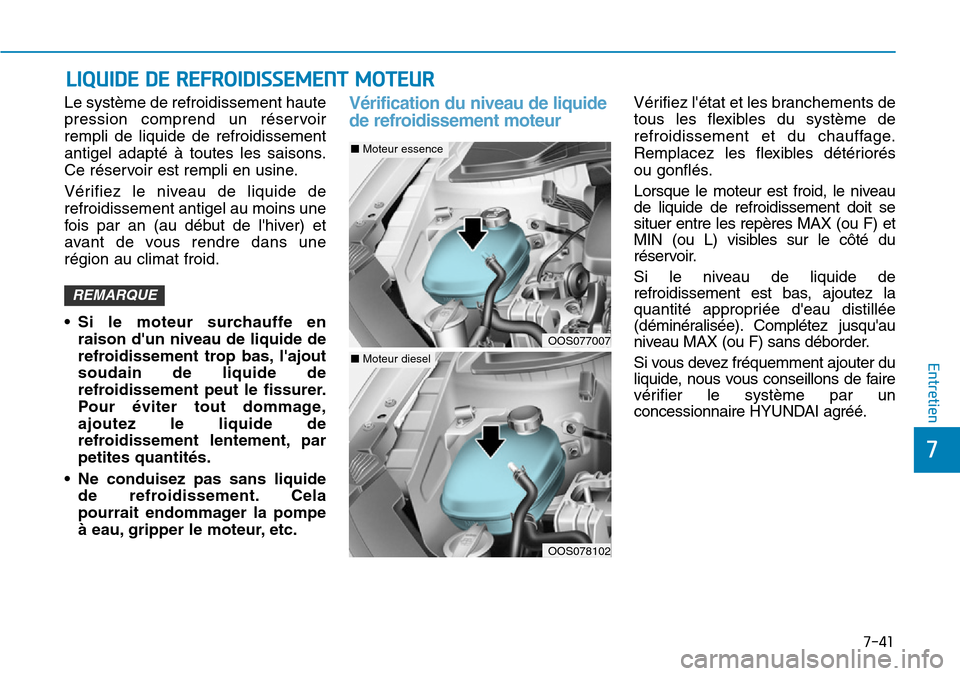 LIQUIDE DE REFROIDISSEMENT MOTEUR

Le système de refroidissement haute pression comprend un réservoir rempli de liquide de refroidissement antigel adapté à toutes les saisons. Ce réservoir est rempli en usine.

Vérifiez le niveau de liquide de refroidissement antigel au moins une fois par an (au début de l'hiver) et avant de vous rendre dans une région au climat froid.

REMARQUE

• Si le moteur surchauffe en raison d'un niveau de liquide de refroidissement trop bas, l'ajout soudain de liquide de refroidissement peut le fissurer. Pour éviter tout dommage, ajoutez le liquide de refroidissement lentement, par petites quantités.

• Ne conduisez pas sans liquide de refroidissement. Cela pourrait endommager la pompe à eau, gripper le moteur, etc.

Vérification du niveau de liquide de refroidissement moteur

■ Moteur essence

OOS077007

■ Moteur diesel

OOS078102

Vérifiez l'état et les branchements de tous les flexibles du système de refroidissement et du chauffage. Remplacez les flexibles détériorés ou gonflés.

Lorsque le moteur est froid, le niveau de liquide de refroidissement doit se situer entre les repères MAX (ou F) et MIN (ou L) visibles sur le côté du réservoir.

Si le niveau de liquide de refroidissement est bas, ajoutez la quantité appropriée d'eau distillée (déminéralisée). Complétez jusqu'au niveau MAX (ou F) sans déborder.

Si vous devez fréquemment ajouter du liquide, nous vous conseillons de faire vérifier le système par un concessionnaire HYUNDAI agréé.

Entretien

7

7-41

carmanualsonline.info