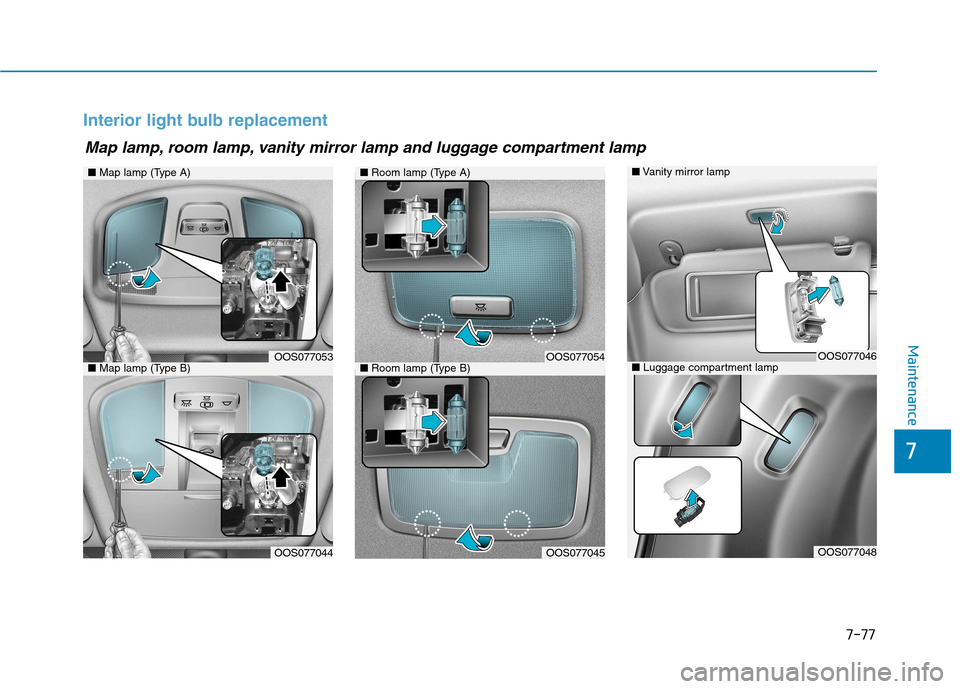 Interior light bulb replacement

Map lamp, room lamp, vanity mirror lamp and luggage compartment lamp

■ Map lamp (Type A)

OOS077053

■ Map lamp (Type B)

OOS077044

■ Room lamp (Type A)

OOS077054

■ Room lamp (Type B)

OOS077045

■ Vanity mirror lamp

OOS077046

■ Luggage compartment lamp

OOS077048

Maintenance

7

7-77

carmanualsonline.info