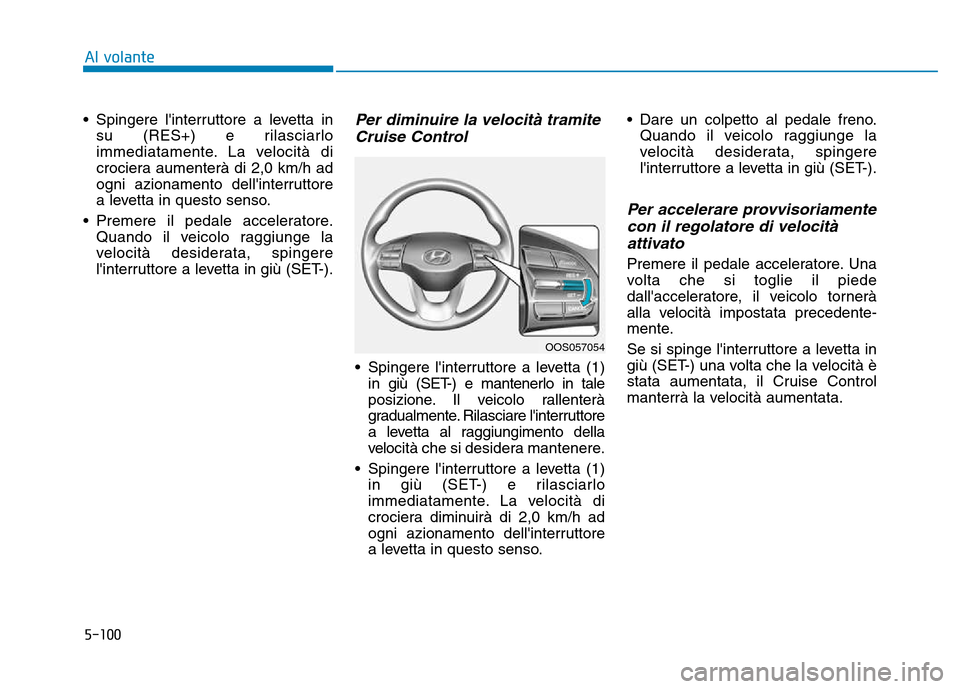 Al volante

• Spingere l'interruttore a levetta in su (RES+) e rilasciarlo immediatamente. La velocità di crociera aumenterà di 2,0 km/h ad ogni azionamento dell'interruttore a levetta in questo senso.

• Premere il pedale acceleratore. Quando il veicolo raggiunge la velocità desiderata, spingere l'interruttore a levetta in giù (SET-).

Per diminuire la velocità tramite Cruise Control

OOS057054

• Spingere l'interruttore a levetta (1) in giù (SET-) e mantenerlo in tale posizione. Il veicolo rallenterà gradualmente. Rilasciare l'interruttore a levetta al raggiungimento della velocità che si desidera mantenere.

• Spingere l'interruttore a levetta (1) in giù (SET-) e rilasciarlo immediatamente. La velocità di crociera diminuirà di 2,0 km/h ad ogni azionamento dell'interruttore a levetta in questo senso.

• Dare un colpetto al pedale freno. Quando il veicolo raggiunge la velocità desiderata, spingere l'interruttore a levetta in giù (SET-).

Per accelerare provvisoriamente con il regolatore di velocità attivato

Premere il pedale acceleratore. Una volta che si toglie il piede dall'acceleratore, il veicolo tornerà alla velocità impostata precedentemente.

Se si spinge l'interruttore a levetta in giù (SET-) una volta che la velocità è stata aumentata, il Cruise Control manterrà la velocità aumentata.

5-100

carmanualsonline.info