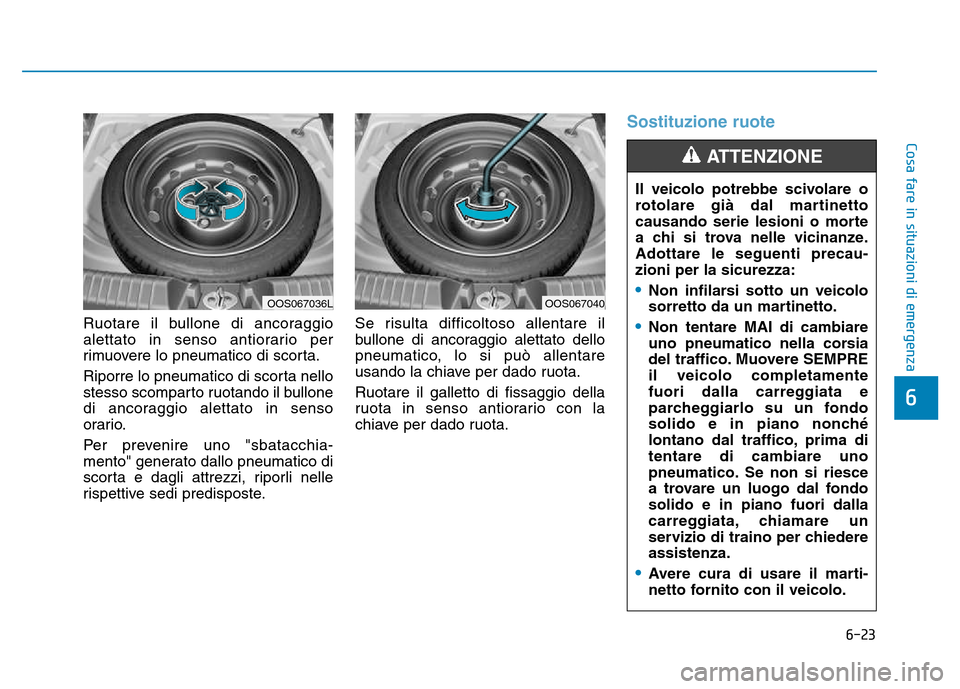 OOS067036L

Ruotare il bullone di ancoraggio alettato in senso antiorario per rimuovere lo pneumatico di scorta.

Riporre lo pneumatico di scorta nello stesso scomparto ruotando il bullone di ancoraggio alettato in senso orario.

Per prevenire uno "sbatacchiamento" generato dallo pneumatico di scorta e dagli attrezzi, riporli nelle rispettive sedi predisposte.

OOS067040

Se risulta difficoltoso allentare il bullone di ancoraggio alettato dello pneumatico, lo si può allentare usando la chiave per dado ruota.

Ruotare il galletto di fissaggio della ruota in senso antiorario con la chiave per dado ruota.

Sostituzione ruote

ATTENZIONE

Il veicolo potrebbe scivolare o rotolare già dal martinetto causando serie lesioni o morte a chi si trova nelle vicinanze. Adottare le seguenti precauzioni per la sicurezza:

• Non infilarsi sotto un veicolo sorretto da un martinetto.

• Non tentare MAI di cambiare uno pneumatico nella corsia del traffico. Muovere SEMPRE il veicolo completamente fuori dalla carreggiata e parcheggiarlo su un fondo solido e in piano nonché lontano dal traffico, prima di tentare di cambiare uno pneumatico. Se non si riesce a trovare un luogo dal fondo solido e in piano fuori dalla carreggiata, chiamare un servizio di traino per chiedere assistenza.

• Avere cura di usare il martinetto fornito con il veicolo.

Cosa fare in situazioni di emergenza

6

6-23

carmanualsonline.info