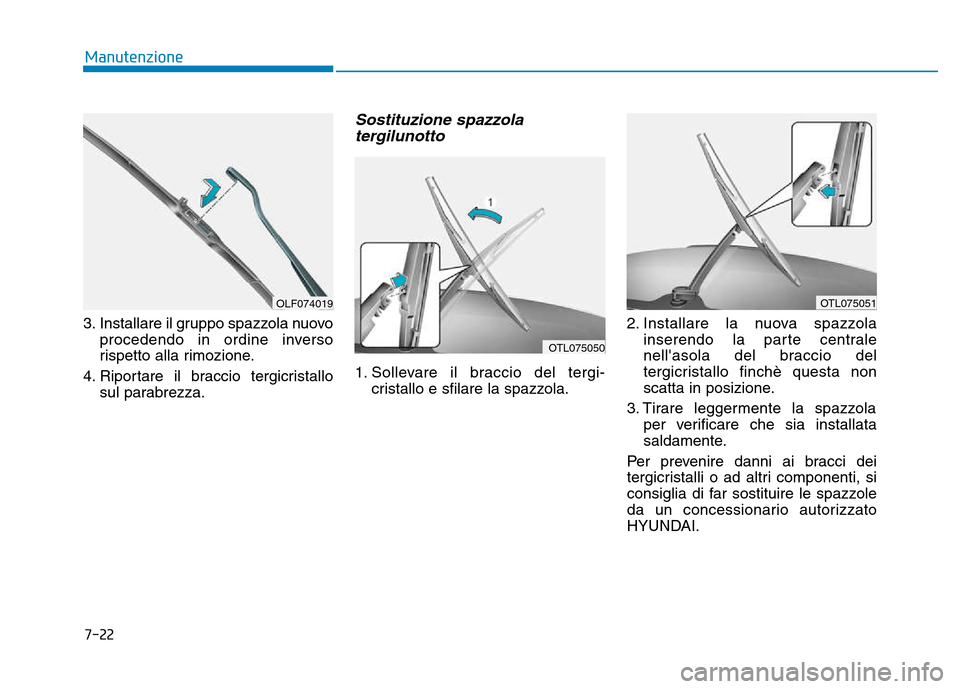 Manutenzione

OLF074019

3. Installare il gruppo spazzola nuovo procedendo in ordine inverso rispetto alla rimozione.

4. Riportare il braccio tergicristallo sul parabrezza.

Sostituzione spazzola tergilunotto

1

OTL075050

1. Sollevare il braccio del tergicristallo e sfilare la spazzola.

OTL075051

2. Installare la nuova spazzola inserendo la parte centrale nell'asola del braccio del tergicristallo finchè questa non scatta in posizione.

3. Tirare leggermente la spazzola per verificare che sia installata saldamente.

Per prevenire danni ai bracci dei tergicristalli o ad altri componenti, si consiglia di far sostituire le spazzole da un concessionario autorizzato HYUNDAI.

7-22

carmanualsonline.info