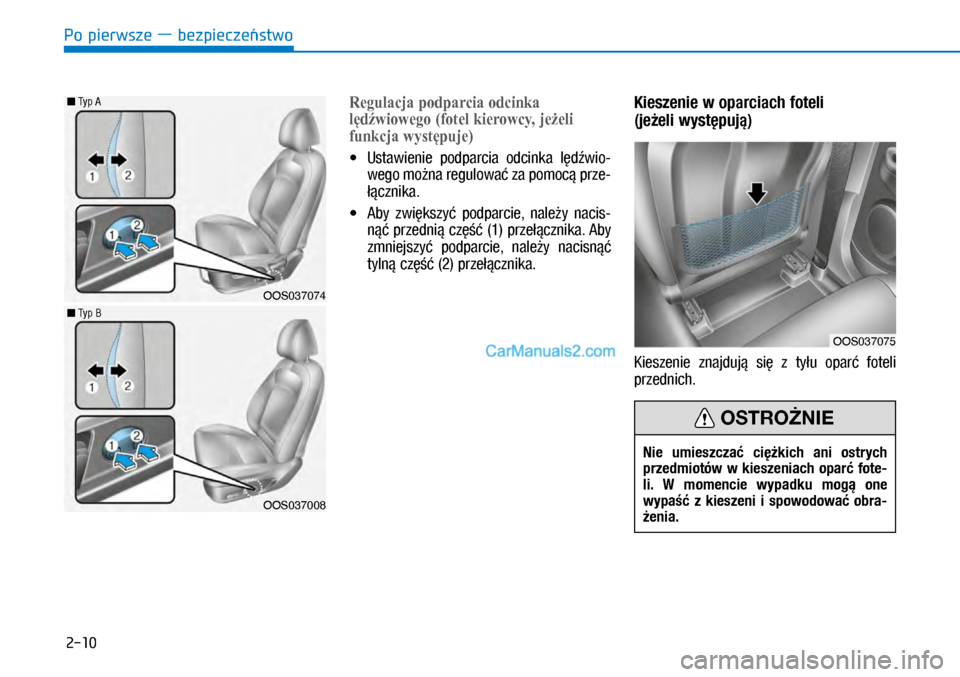 Po pierwsze — bezpieczeństwo

■ Typ A

1 2

1 2

OOS037074

■ Typ B

1 2

1 2

OOS037008

Regulacja podparcia odcinka lędźwiowego (fotel kierowcy, jeżeli funkcja występuje)

• Ustawienie podparcia odcinka lędźwiowego można regulować za pomocą przełącznika.

• Aby zwiększyć podparcie, należy nacisnąć przednią część (1) przełącznika. Aby zmniejszyć podparcie, należy nacisnąć tylną część (2) przełącznika.

CarManuals2.com

Kieszenie w oparciach foteli (jeżeli występują)

OOS037075

Kieszenie znajdują się z tyłu oparć foteli przednich.

OSTROŻNIE

Nie umieszczać ciężkich ani ostrych przedmiotów w kieszeniach oparć foteli. W momencie wypadku mogą one wypaść z kieszeni i spowodować obrażenia.

2-10

carmanualsonline.info