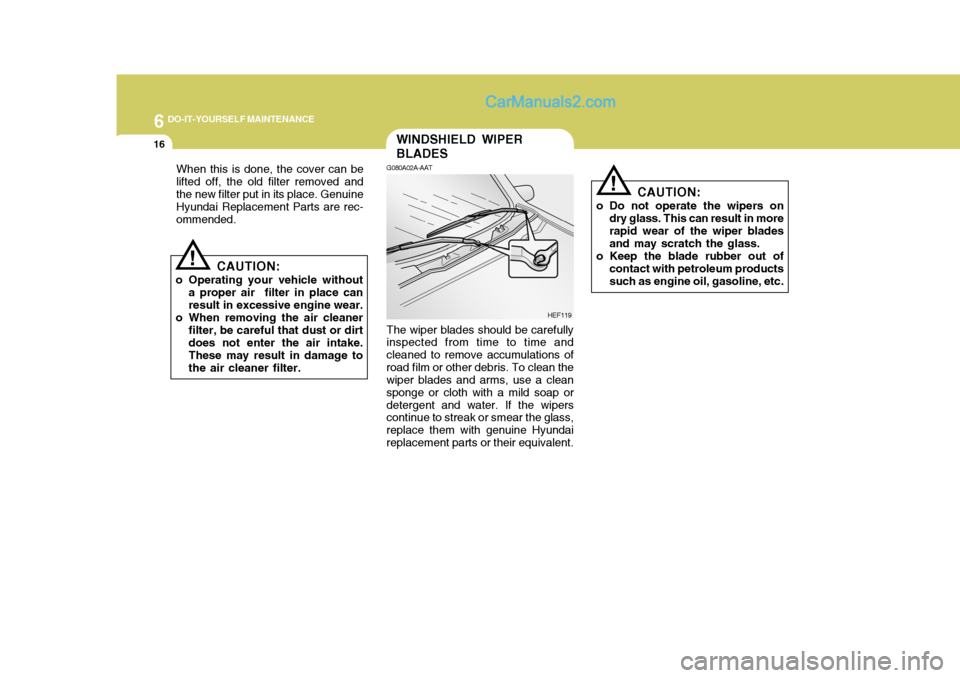 6 DO-IT-YOURSELF MAINTENANCE

CarManuals2.com

16

When this is done, the cover can be lifted off, the old filter removed and the new filter put in its place. Genuine Hyundai Replacement Parts are recommended.

!

CAUTION:

o Operating your vehicle without a proper air filter in place can result in excessive engine wear.
o When removing the air cleaner filter, be careful that dust or dirt does not enter the air intake. These may result in damage to the air cleaner filter.

WINDSHIELD WIPER BLADES

G080A02A-AAT

HEF119

The wiper blades should be carefully inspected from time to time and cleaned to remove accumulations of road film or other debris. To clean the wiper blades and arms, use a clean sponge or cloth with a mild soap or detergent and water. If the wipers continue to streak or smear the glass, replace them with genuine Hyundai replacement parts or their equivalent.

!

CAUTION:

o Do not operate the wipers on dry glass. This can result in more rapid wear of the wiper blades and may scratch the glass.
o Keep the blade rubber out of contact with petroleum products such as engine oil, gasoline, etc.

carmanualsonline.info